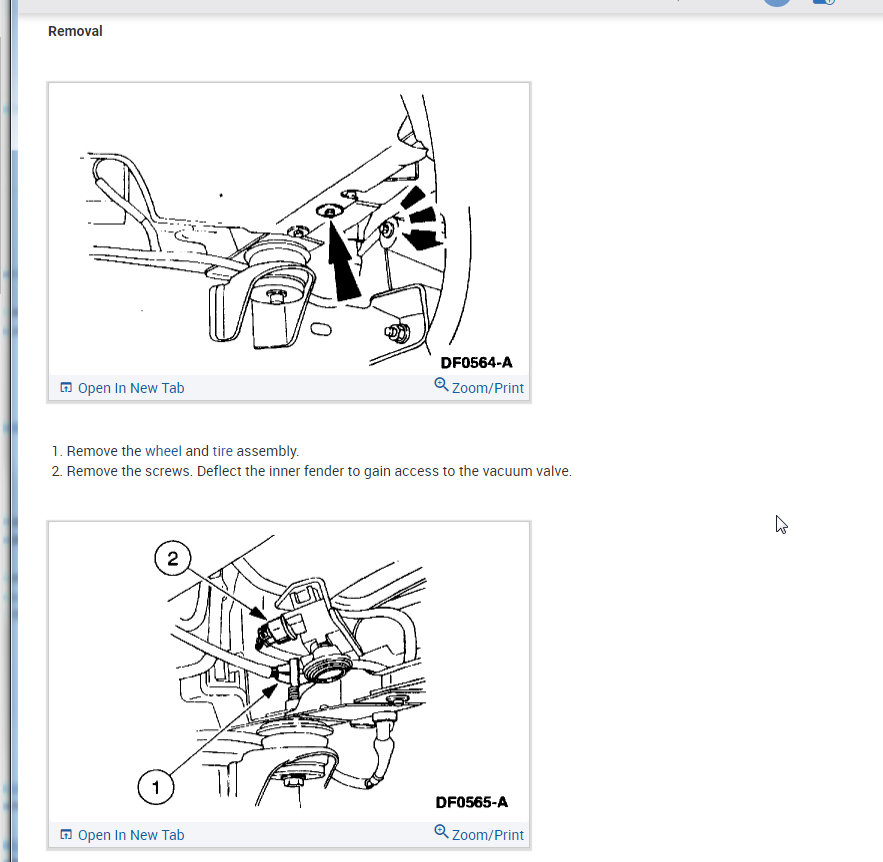 Removal

DF0564-A

Open In New Tab

Zoom/Print

1. Remove the wheel and tire assembly.
2. Remove the screws. Deflect the inner fender to gain access to the vacuum valve.

2

1

DF0565-A

Open In New Tab

Zoom/Print