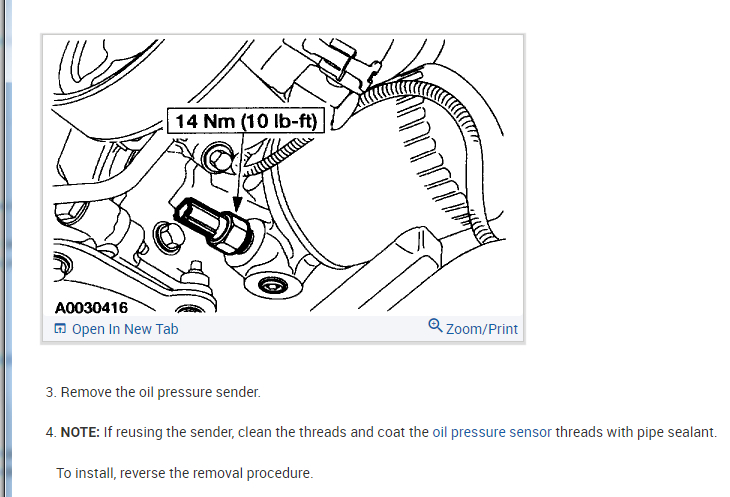 14 Nm (10 lb-ft)

A0030416

Open In New Tab

Zoom/Print

3. Remove the oil pressure sender.

4. NOTE: If reusing the sender, clean the threads and coat the oil pressure sensor threads with pipe sealant.

To install, reverse the removal procedure.