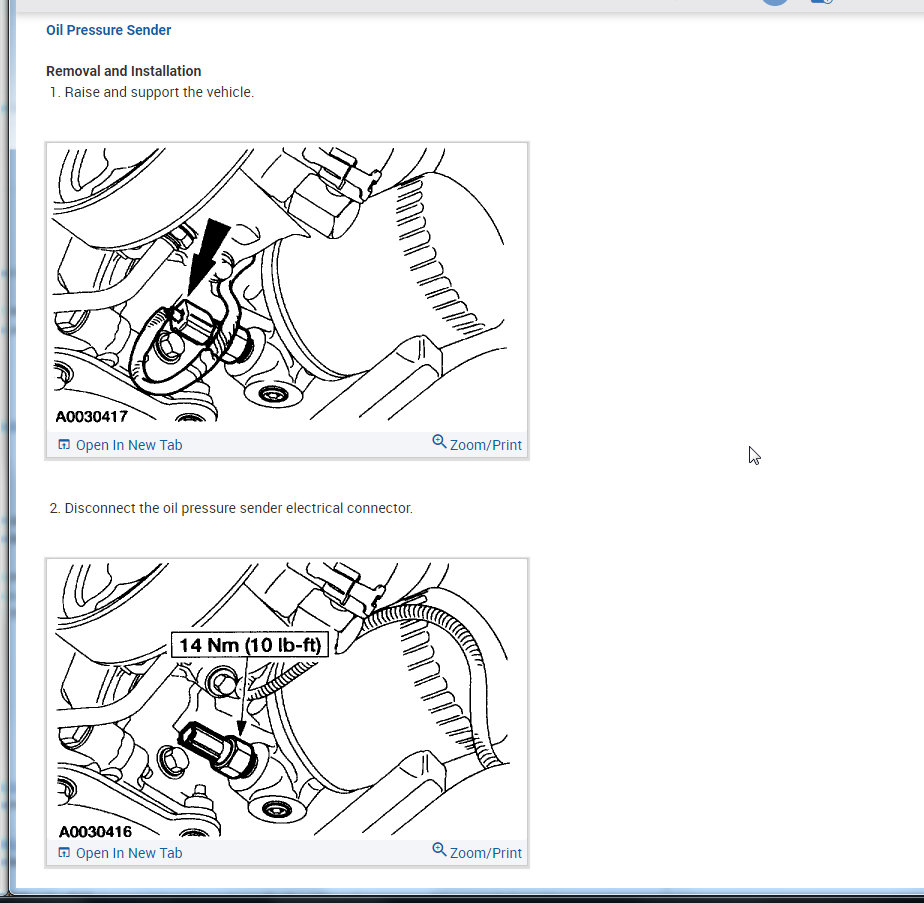 Oil Pressure Sender

Removal and Installation

1. Raise and support the vehicle.

A0030417

Open In New Tab

Zoom/Print

2. Disconnect the oil pressure sender electrical connector.

14 Nm (10 lb-ft)

A0030416

Open In New Tab

Zoom/Print