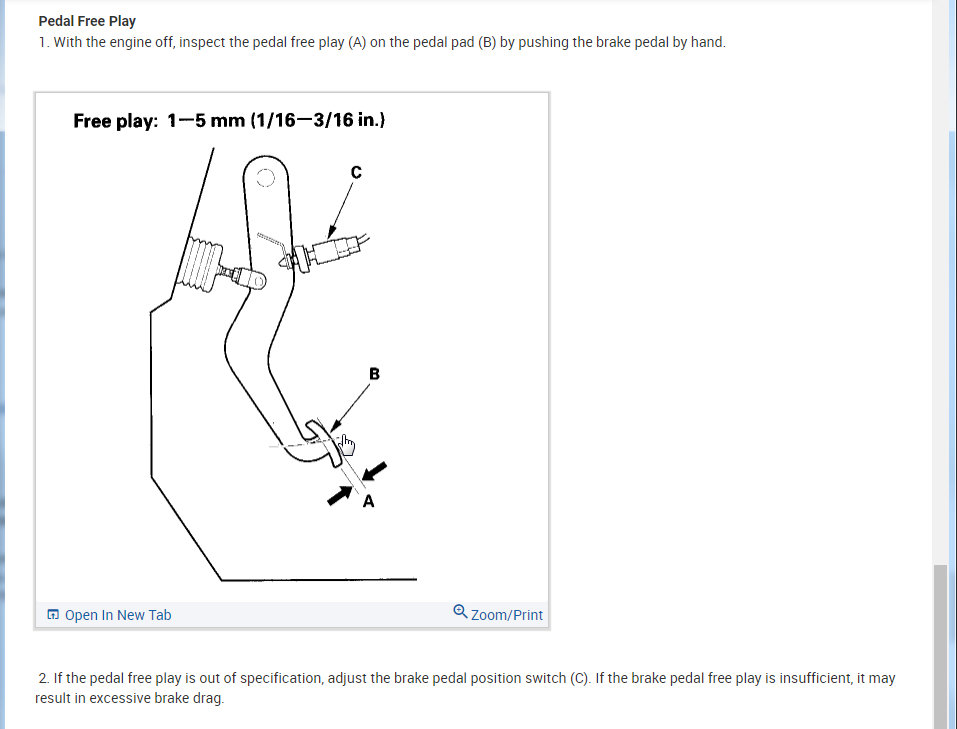 Pedal Free Play

1. With the engine off, inspect the pedal free play (A) on the pedal pad (B) by pushing the brake pedal by hand.

Free play: 1—5 mm (1/16—3/16 in.)

C

B

A

Open In New Tab

Zoom/Print

2. If the pedal free play is out of specification, adjust the brake pedal position switch (C). If the brake pedal free play is insufficient, it may result in excessive brake drag.