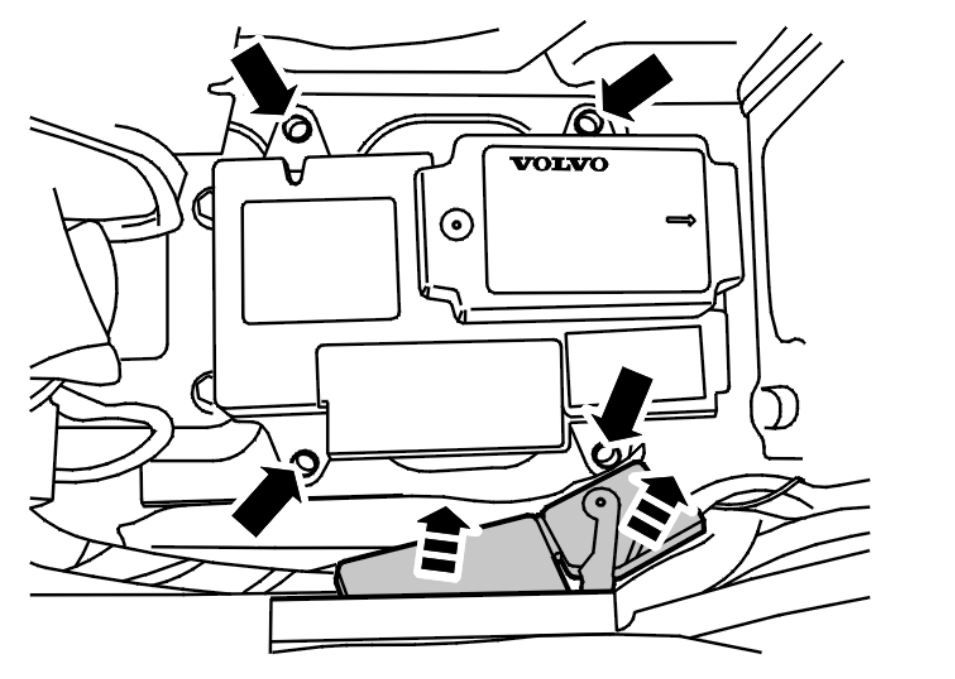 VOLVO