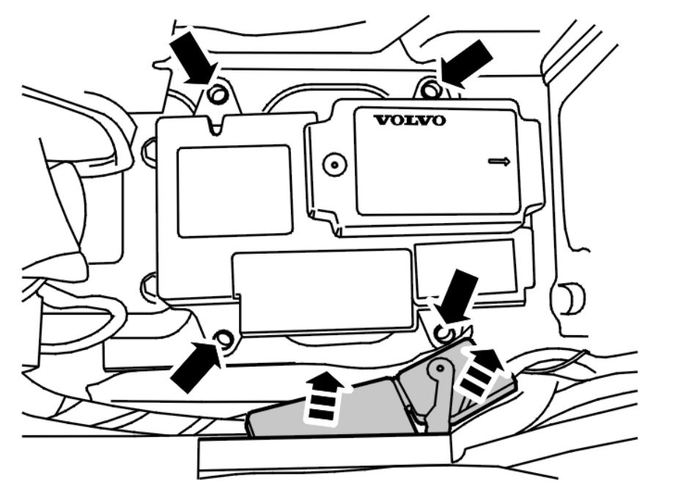 VOLVO