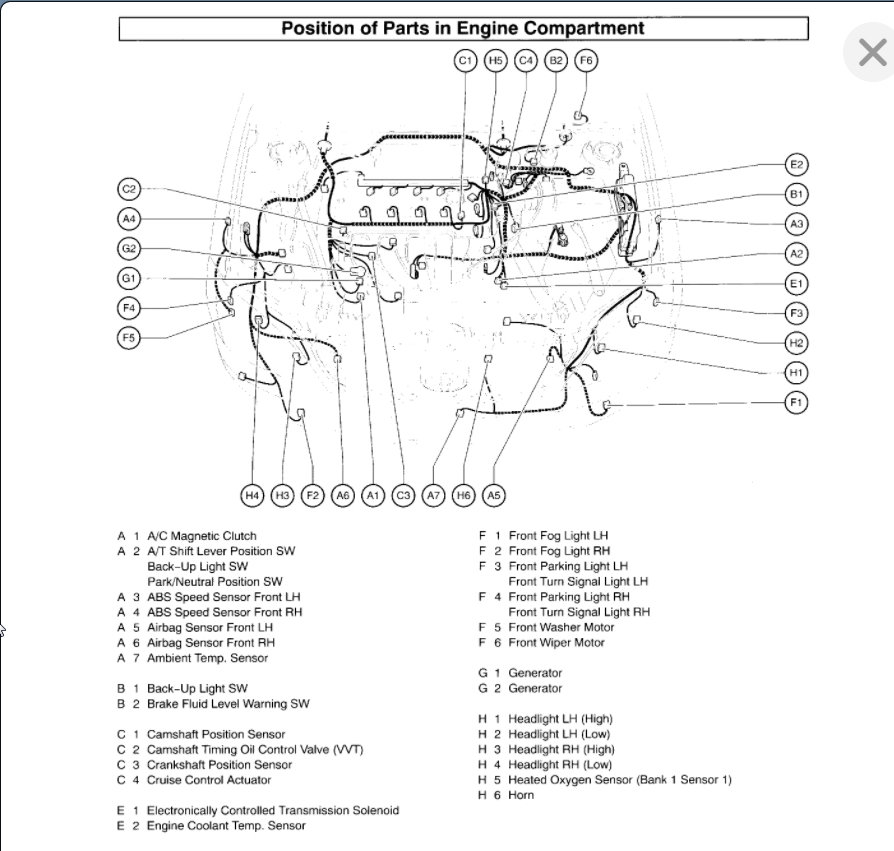 Position of Parts in Engine Compartment

C1 H5 C4 B2 F6

C2
A4
G2
G1
F4
F5

E2
B1
A3
A2
E1
F3
H2
H1
F1

H4 H3 F2 A6 A1 C3 A7 H6 A5

A 1 A/C Magnetic Clutch
A 2 A/T Shift Lever Position SW
Back-Up Light SW
Park/Neutral Position SW
A 3 ABS Speed Sensor Front LH
A 4 ABS Speed Sensor Front RH
A 5 Airbag Sensor Front LH
A 6 Airbag Sensor Front RH
A 7 Ambient Temp. Sensor

B 1 Back-Up Light SW
B 2 Brake Fluid Level Warning SW

C 1 Camshaft Position Sensor
C 2 Camshaft Timing Oil Control Valve (VVT)
C 3 Crankshaft Position Sensor
C 4 Cruise Control Actuator

E 1 Electronically Controlled Transmission Solenoid
E 2 Engine Coolant Temp. Sensor

F 1 Front Fog Light LH
F 2 Front Fog Light RH
F 3 Front Parking Light LH
Front Turn Signal Light LH
F 4 Front Parking Light RH
Front Turn Signal Light RH
F 5 Front Washer Motor
F 6 Front Wiper Motor

G 1 Generator
G 2 Generator

H 1 Headlight LH (High)
H 2 Headlight LH (Low)
H 3 Headlight RH (High)
H 4 Headlight RH (Low)
H 5 Heated Oxygen Sensor (Bank 1 Sensor 1)
H 6 Horn