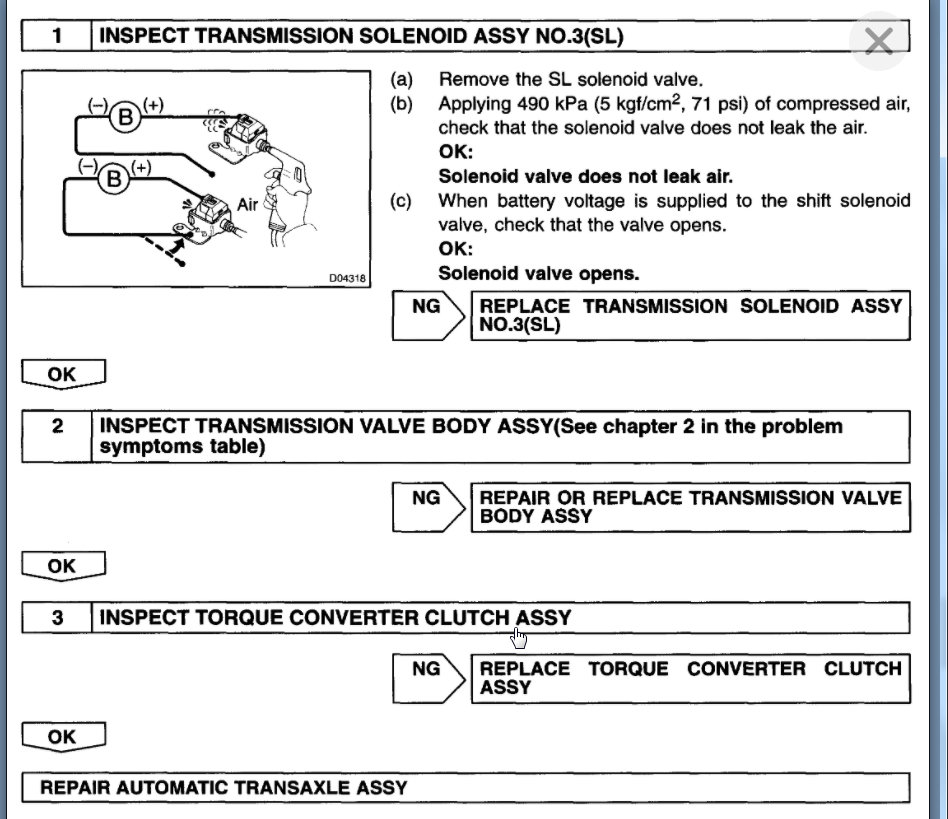 1 INSPECT TRANSMISSION SOLENOID ASSY NO.3(SL)

(–) B (+)

(–) B (+)

Air

D04318

(a) Remove the SL solenoid valve.

(b) Applying 490 kPa (5 kgf/cm$^2$, 71 psi) of compressed air, check that the solenoid valve does not leak the air.

OK:

Solenoid valve does not leak air.

(c) When battery voltage is supplied to the shift solenoid valve, check that the valve opens.

OK:

Solenoid valve opens.

NG REPLACE TRANSMISSION SOLENOID ASSY NO.3(SL)

OK

2 INSPECT TRANSMISSION VALVE BODY ASSY(See chapter 2 in the problem symptoms table)

NG REPAIR OR REPLACE TRANSMISSION VALVE BODY ASSY

OK

3 INSPECT TORQUE CONVERTER CLUTCH ASSY

NG REPLACE TORQUE CONVERTER CLUTCH ASSY

OK

REPAIR AUTOMATIC TRANSAXLE ASSY