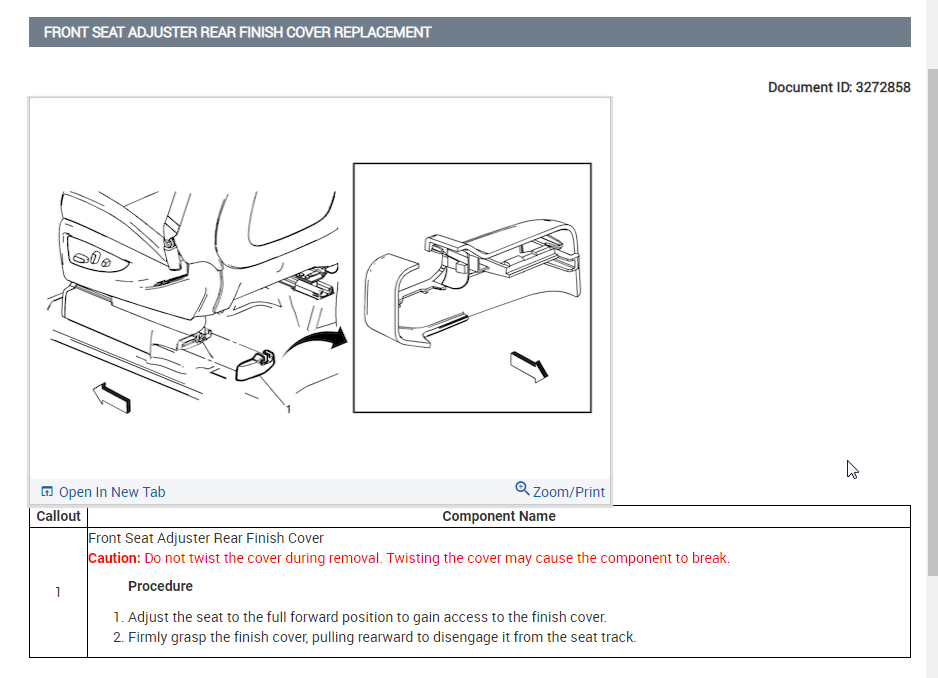 FRONT SEAT ADJUSTER REAR FINISH COVER REPLACEMENT

Document ID: 3272858

1

Open In New Tab

Zoom/Print

| Callout | Component Name |
|---|---|
| 1 | Front Seat Adjuster Rear Finish Cover<br>Caution: Do not twist the cover during removal. Twisting the cover may cause the component to break.<br>Procedure<br>1. Adjust the seat to the full forward position to gain access to the finish cover.<br>2. Firmly grasp the finish cover, pulling rearward to disengage it from the seat track. |