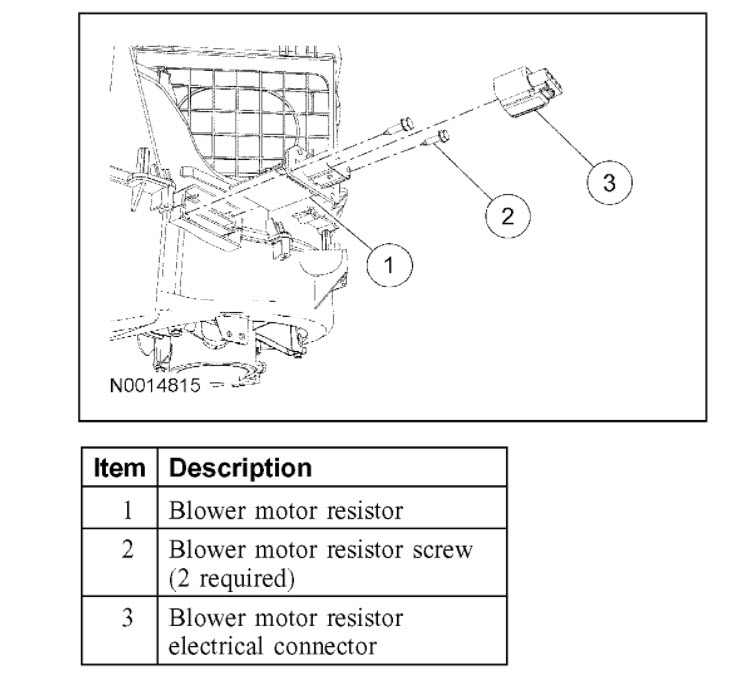 3

2

1

N0014815

| Item | Description |
|---|---|
| 1 | Blower motor resistor |
| 2 | Blower motor resistor screw (2 required) |
| 3 | Blower motor resistor electrical connector |