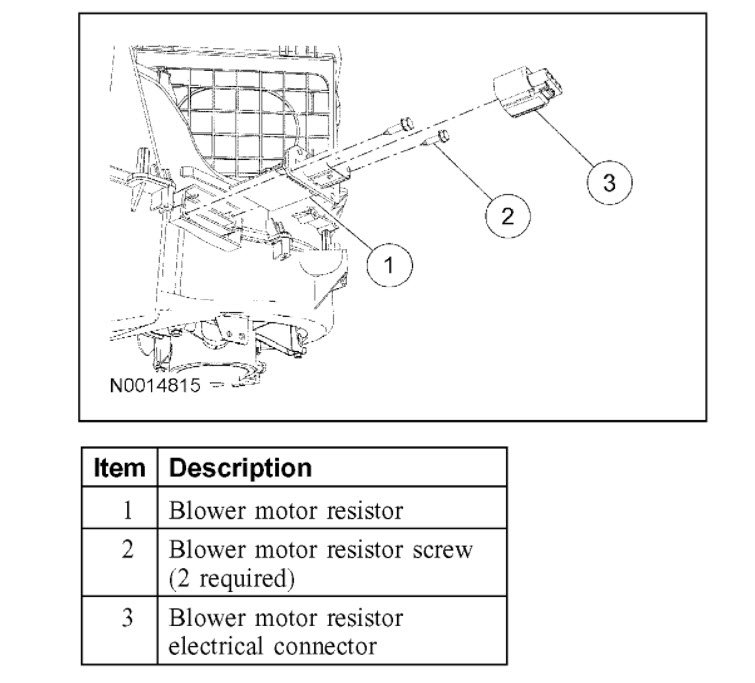 3

2

1

N0014815

| Item | Description |
|---|---|
| 1 | Blower motor resistor |
| 2 | Blower motor resistor screw (2 required) |
| 3 | Blower motor resistor electrical connector |