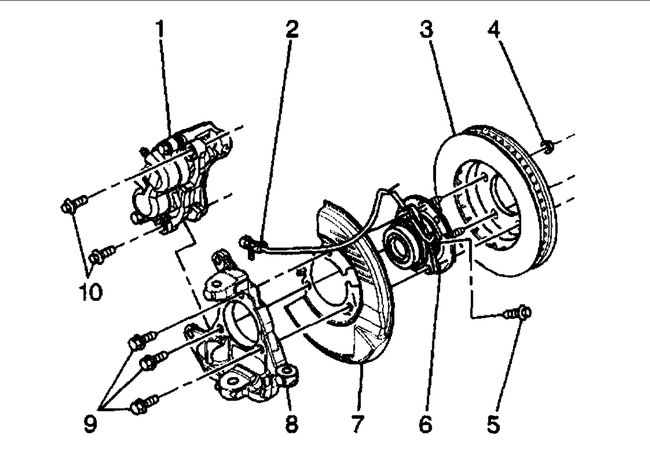 1
2
3
4
10
9
8
7
6
5