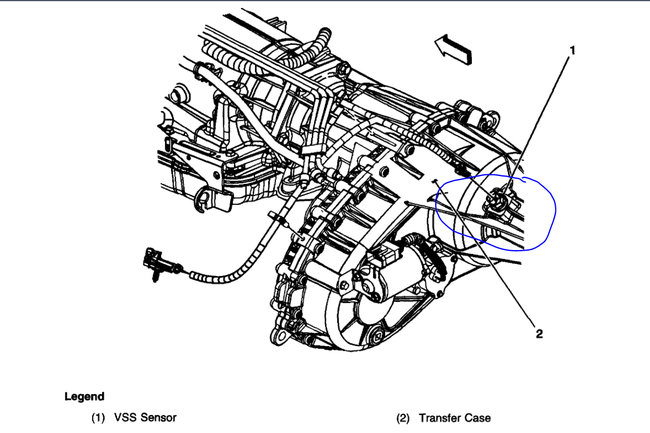 1

2

Legend

(1) VSS Sensor

(2) Transfer Case