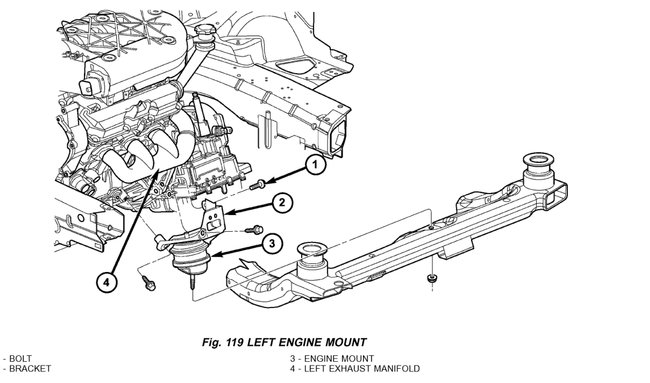 1

2

3

4

Fig. 119 LEFT ENGINE MOUNT

- BOLT
- BRACKET

3 - ENGINE MOUNT
4 - LEFT EXHAUST MANIFOLD