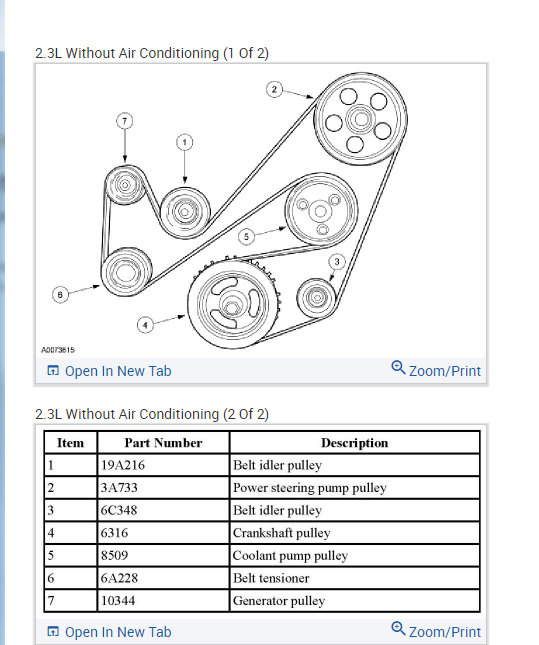 2.3L Without Air Conditioning (1 Of 2)

2
7
1
5
3
6
4
A0073615

Open In New Tab
Zoom/Print

2.3L Without Air Conditioning (2 Of 2)

| Item | Part Number | Description |
|---|---|---|
| 1 | 19A216 | Belt idler pulley |
| 2 | 3A733 | Power steering pump pulley |
| 3 | 6C348 | Belt idler pulley |
| 4 | 6316 | Crankshaft pulley |
| 5 | 8509 | Coolant pump pulley |
| 6 | 6A228 | Belt tensioner |
| 7 | 10344 | Generator pulley |

Open In New Tab
Zoom/Print