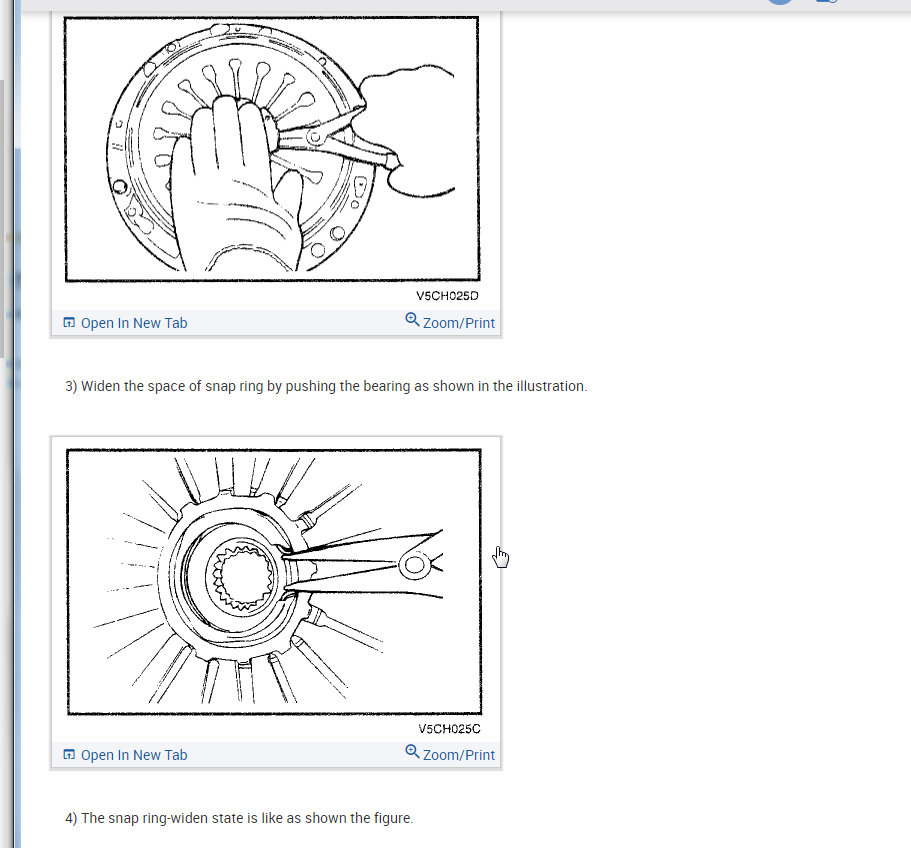 V5CH025D
Open In New Tab
Zoom/Print

3) Widen the space of snap ring by pushing the bearing as shown in the illustration.

V5CH025C
Open In New Tab
Zoom/Print

4) The snap ring-widen state is like as shown the figure.