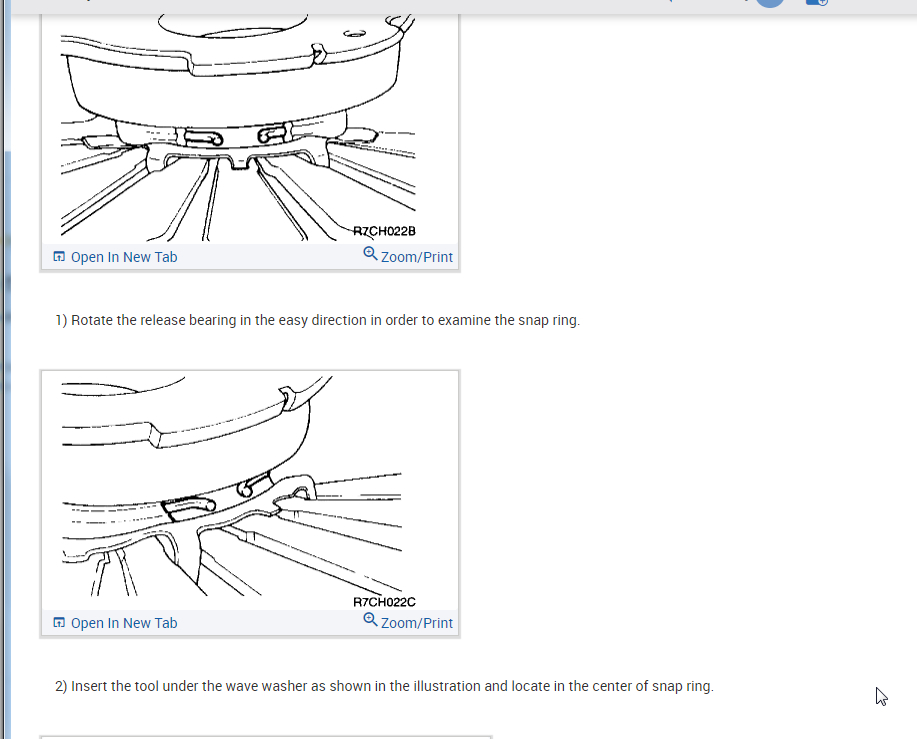 R7CH022B

Open In New Tab

Zoom/Print

1) Rotate the release bearing in the easy direction in order to examine the snap ring.

R7CH022C

Open In New Tab

Zoom/Print

2) Insert the tool under the wave washer as shown in the illustration and locate in the center of snap ring.