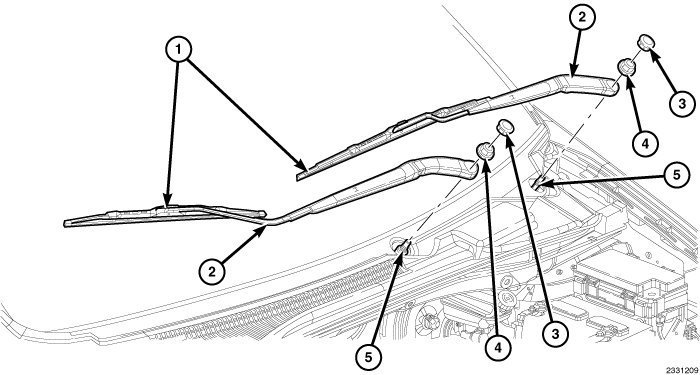 1
2
3
4
5
2
5
4
3
2331209