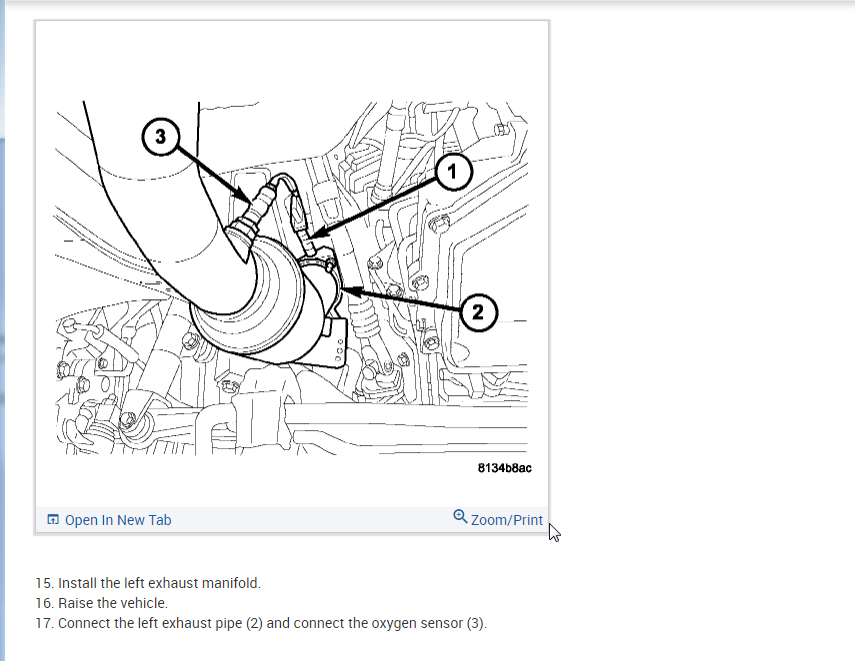 3

1

2

8134b8ac

Open In New Tab

Zoom/Print

15. Install the left exhaust manifold.
16. Raise the vehicle.
17. Connect the left exhaust pipe (2) and connect the oxygen sensor (3).