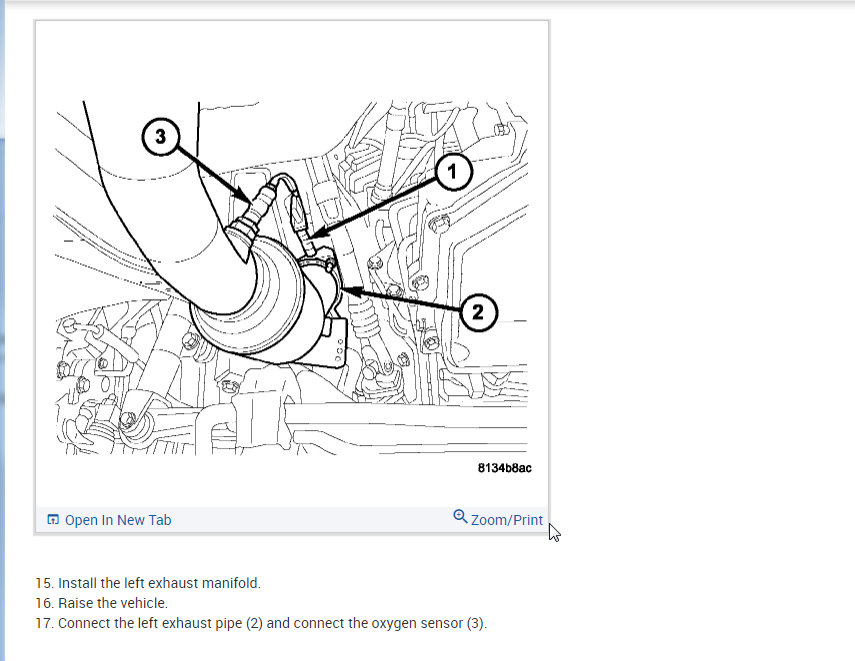 3

1

2

8134b8ac

Open In New Tab

Zoom/Print

15. Install the left exhaust manifold.
16. Raise the vehicle.
17. Connect the left exhaust pipe (2) and connect the oxygen sensor (3).