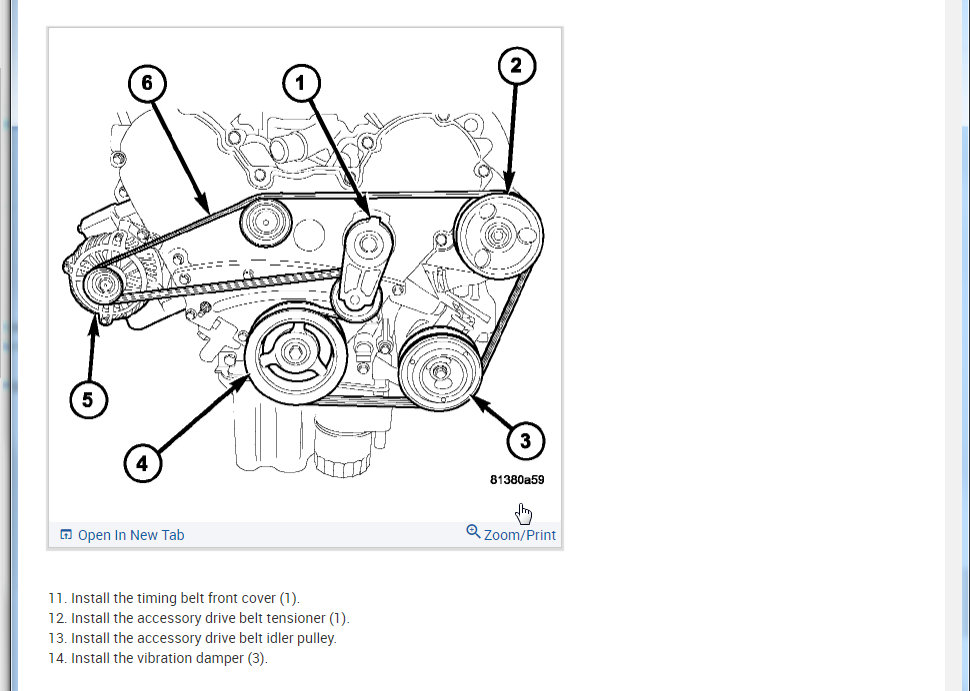 6
1
2
5
4
3
81380a59

Open In New Tab
Zoom/Print

11. Install the timing belt front cover (1).
12. Install the accessory drive belt tensioner (1).
13. Install the accessory drive belt idler pulley.
14. Install the vibration damper (3).