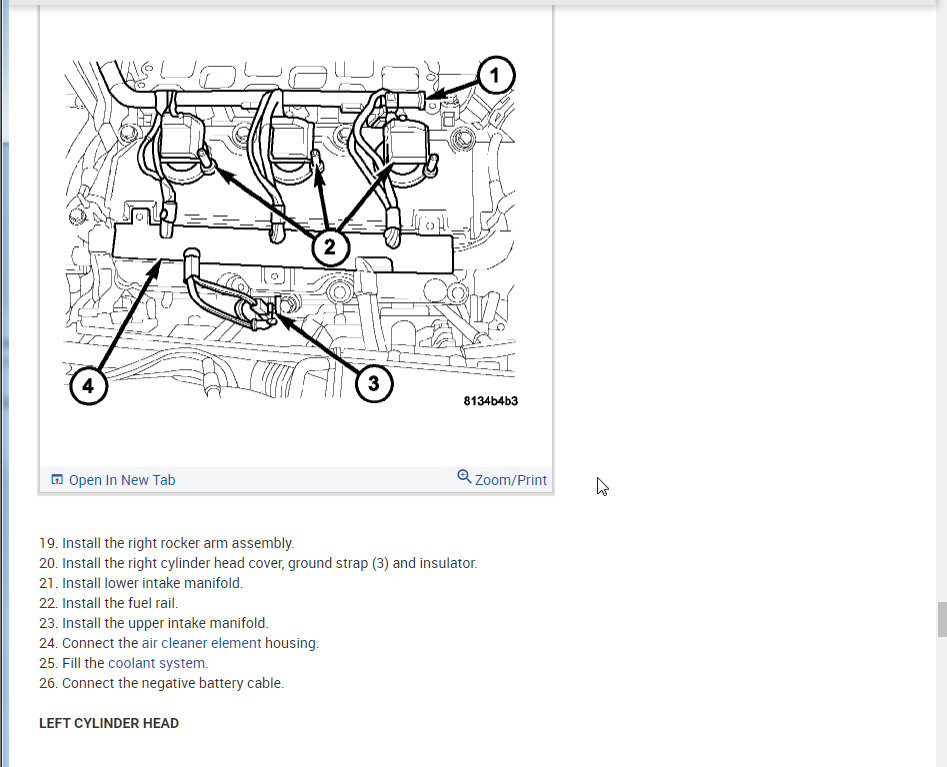 1

2

3

4

8134b4b3

Open In New Tab

Zoom/Print

19. Install the right rocker arm assembly.
20. Install the right cylinder head cover, ground strap (3) and insulator.
21. Install lower intake manifold.
22. Install the fuel rail.
23. Install the upper intake manifold.
24. Connect the air cleaner element housing.
25. Fill the coolant system.
26. Connect the negative battery cable.

LEFT CYLINDER HEAD