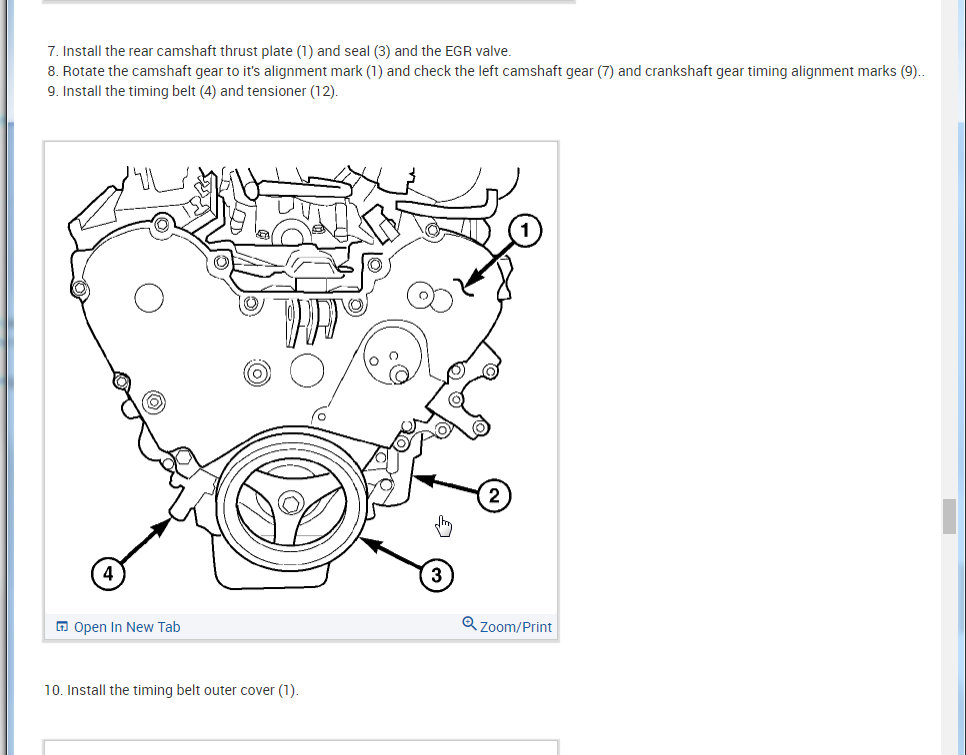 7. Install the rear camshaft thrust plate (1) and seal (3) and the EGR valve.
8. Rotate the camshaft gear to it's alignment mark (1) and check the left camshaft gear (7) and crankshaft gear timing alignment marks (9)..
9. Install the timing belt (4) and tensioner (12).

1
2
3
4

Open In New Tab
Zoom/Print

10. Install the timing belt outer cover (1).