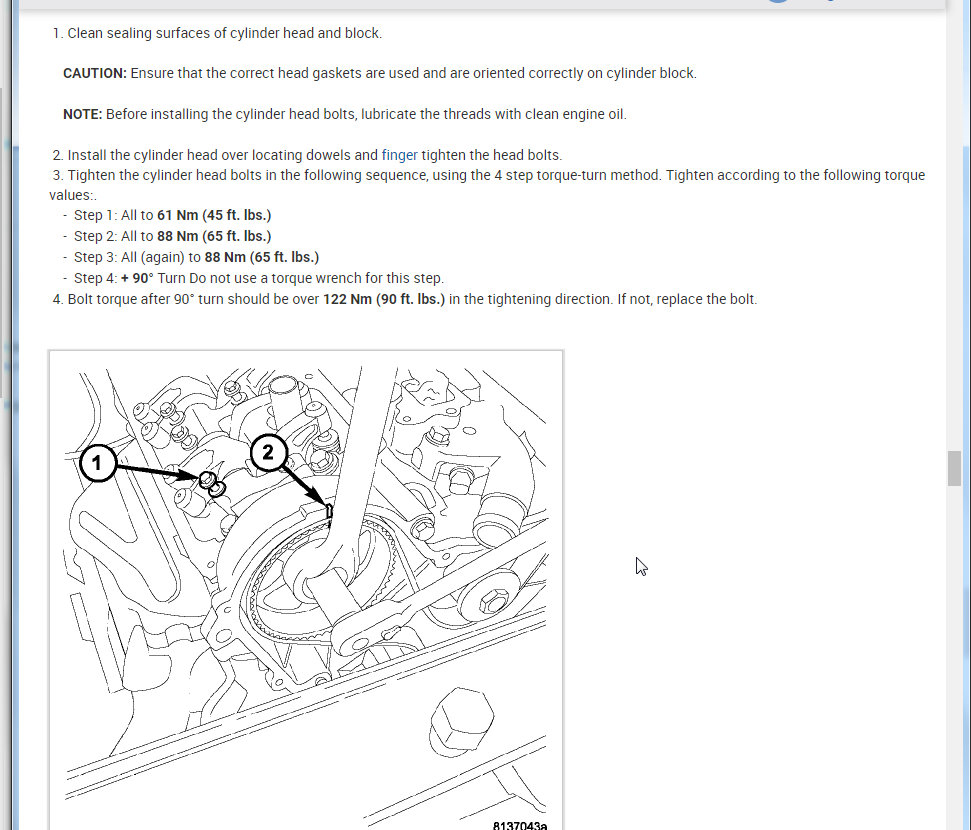 1. Clean sealing surfaces of cylinder head and block.

CAUTION: Ensure that the correct head gaskets are used and are oriented correctly on cylinder block.

NOTE: Before installing the cylinder head bolts, lubricate the threads with clean engine oil.

2. Install the cylinder head over locating dowels and finger tighten the head bolts.
3. Tighten the cylinder head bolts in the following sequence, using the 4 step torque-turn method. Tighten according to the following torque values:.
- Step 1: All to 61 Nm (45 ft. lbs.)
- Step 2: All to 88 Nm (65 ft. lbs.)
- Step 3: All (again) to 88 Nm (65 ft. lbs.)
- Step 4: + 90° Turn Do not use a torque wrench for this step.
4. Bolt torque after 90° turn should be over 122 Nm (90 ft. lbs.) in the tightening direction. If not, replace the bolt.

1

2

8137043a