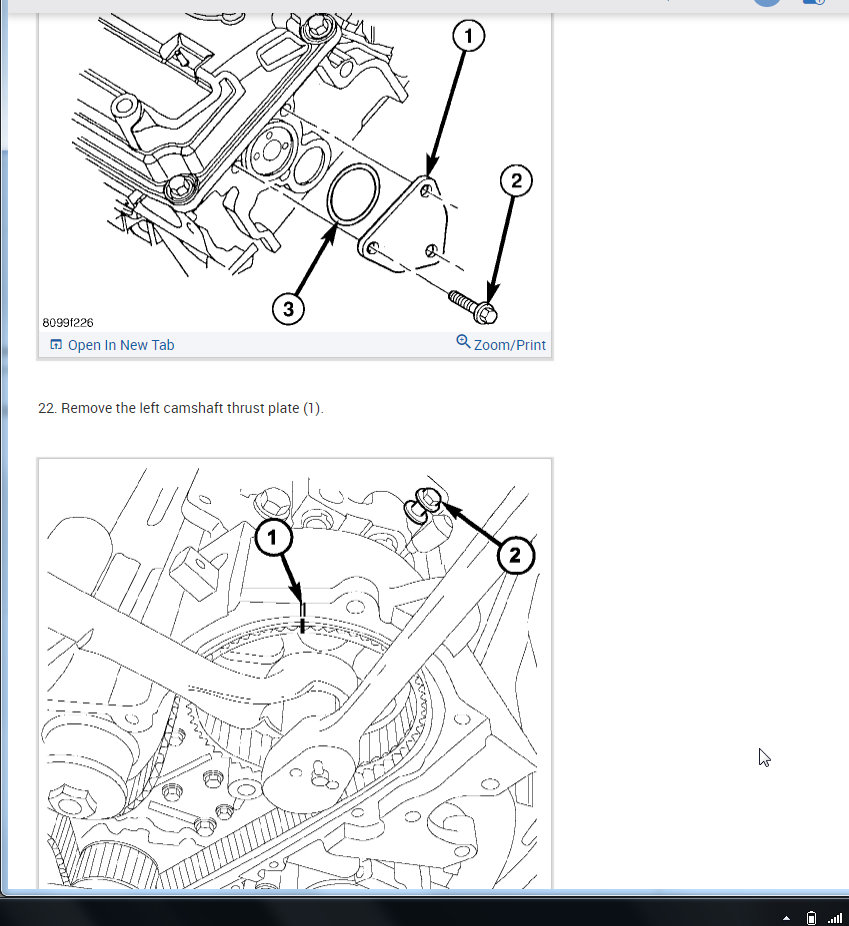 1
2
3
8099f226
Open In New Tab
Zoom/Print

22. Remove the left camshaft thrust plate (1).

1
2