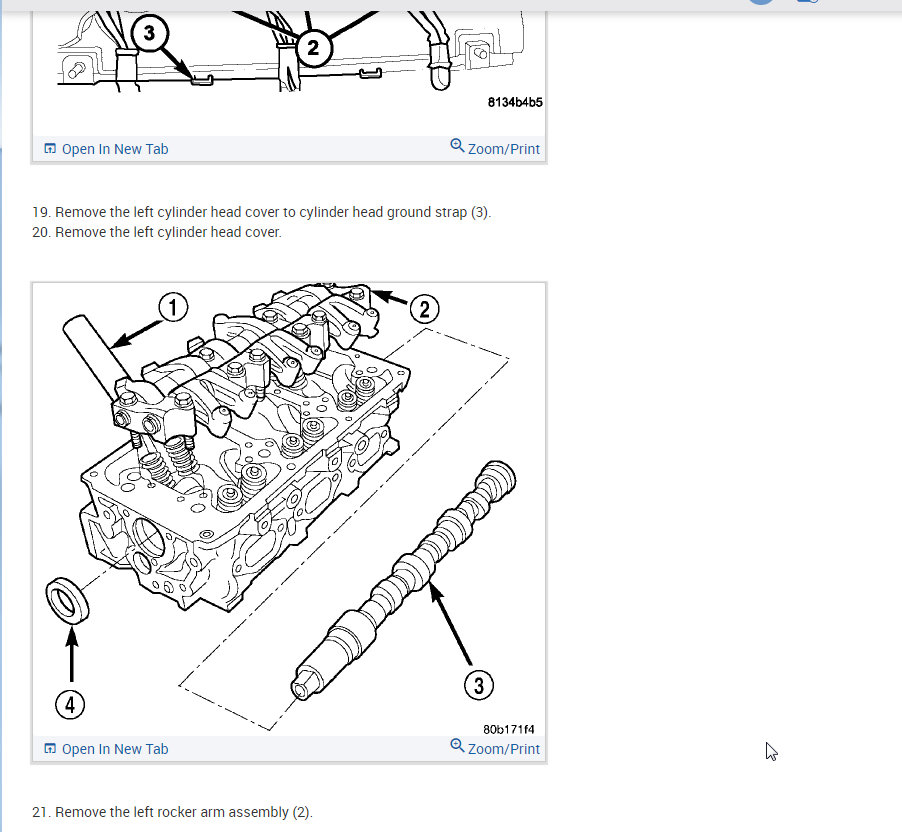 3

2

8134b4b5

Open In New Tab

Zoom/Print

19. Remove the left cylinder head cover to cylinder head ground strap (3).
20. Remove the left cylinder head cover.

1

2

3

4

80b171f4

Open In New Tab

Zoom/Print

21. Remove the left rocker arm assembly (2).