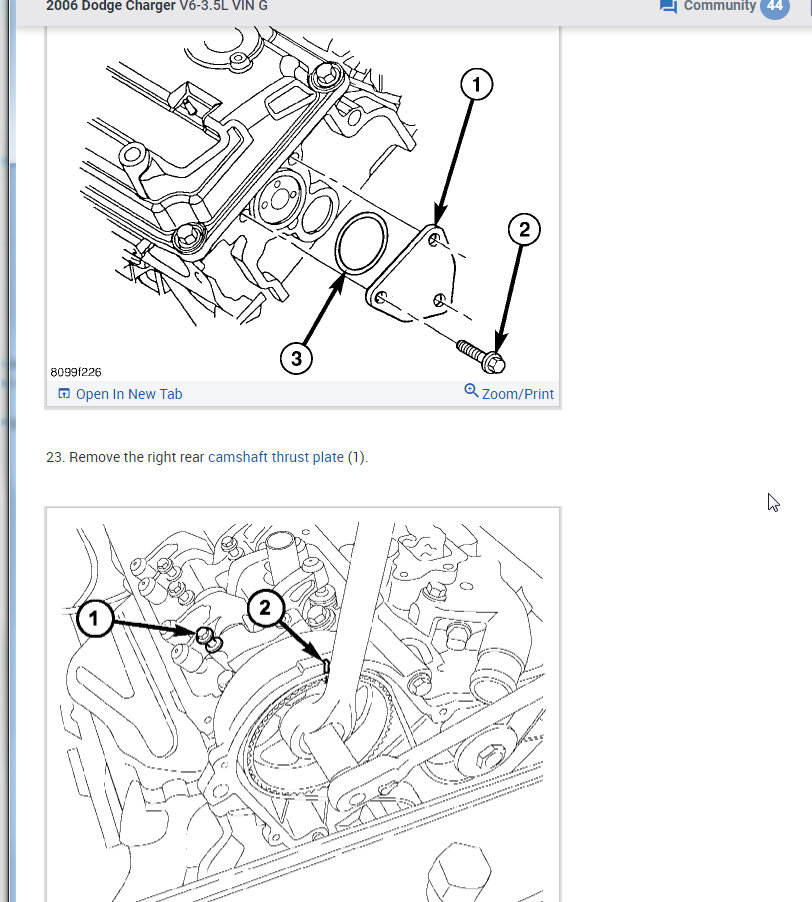 2006 Dodge Charger V6-3.5L VIN G

Community 44

1

2

3

8099f226

Open In New Tab

Zoom/Print

23. Remove the right rear camshaft thrust plate (1).

1

2