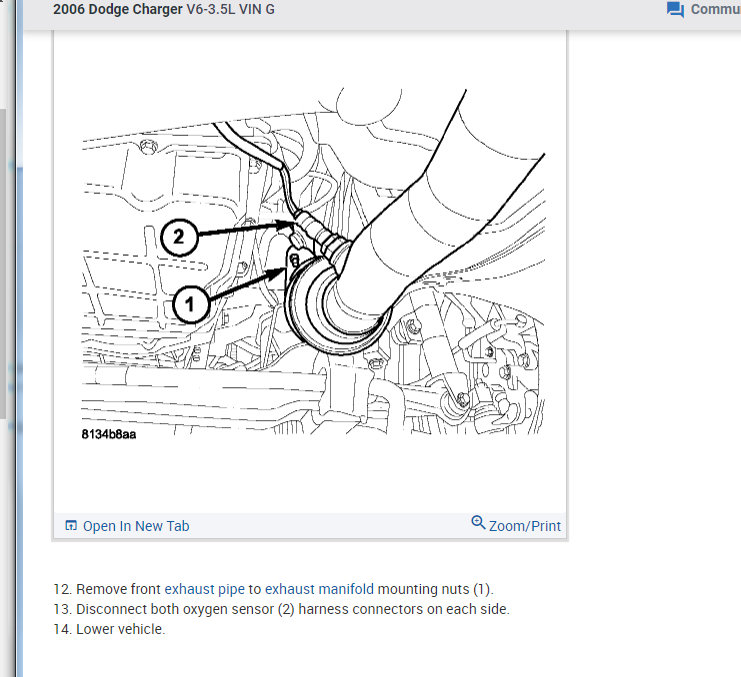 2006 Dodge Charger V6-3.5L VIN G

Commu

2

1

8134b8aa

Open In New Tab

Zoom/Print

12. Remove front exhaust pipe to exhaust manifold mounting nuts (1).
13. Disconnect both oxygen sensor (2) harness connectors on each side.
14. Lower vehicle.