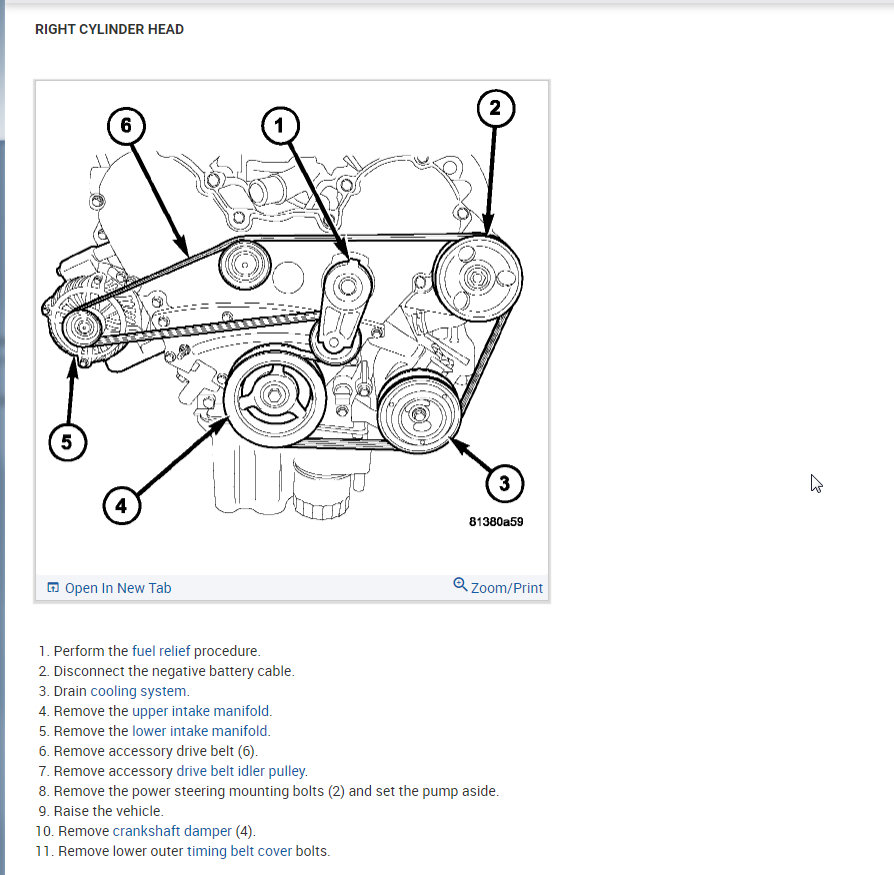 RIGHT CYLINDER HEAD

6
1
2
5
4
3
81380a59

Open In New Tab
Zoom/Print

1. Perform the fuel relief procedure.
2. Disconnect the negative battery cable.
3. Drain cooling system.
4. Remove the upper intake manifold.
5. Remove the lower intake manifold.
6. Remove accessory drive belt (6).
7. Remove accessory drive belt idler pulley.
8. Remove the power steering mounting bolts (2) and set the pump aside.
9. Raise the vehicle.
10. Remove crankshaft damper (4).
11. Remove lower outer timing belt cover bolts.