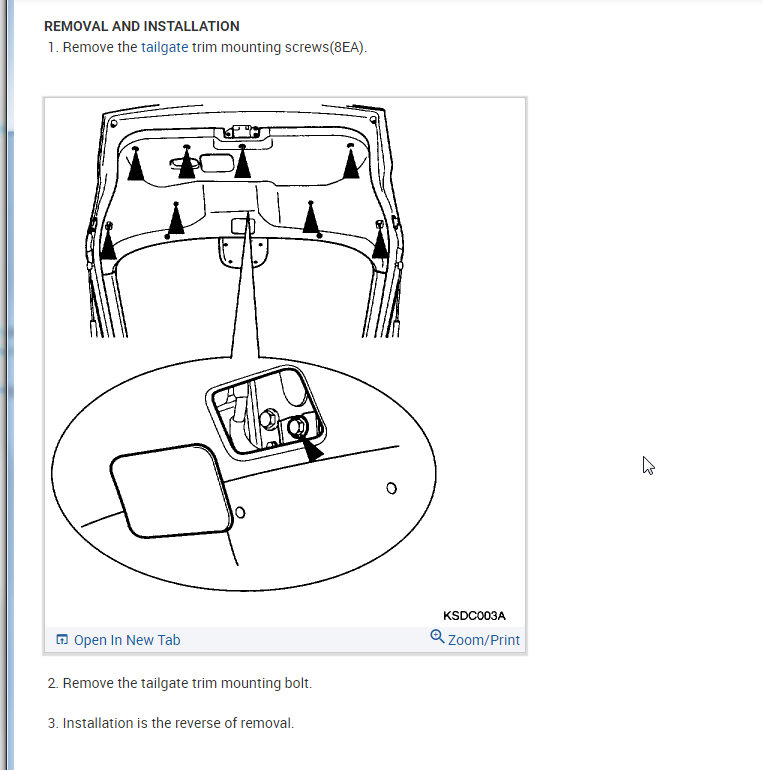 REMOVAL AND INSTALLATION
1. Remove the tailgate trim mounting screws(8EA).

KSDC003A

Open In New Tab
Zoom/Print

2. Remove the tailgate trim mounting bolt.

3. Installation is the reverse of removal.