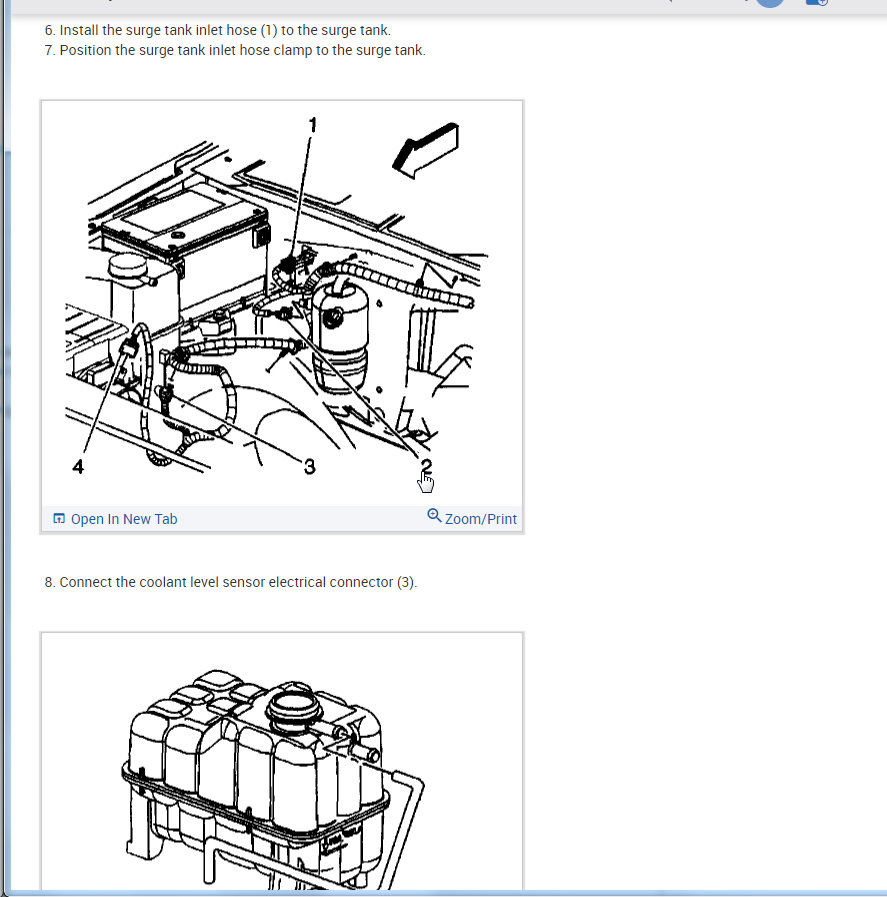 6. Install the surge tank inlet hose (1) to the surge tank.
7. Position the surge tank inlet hose clamp to the surge tank.

1
4
3
2

Open In New Tab
Zoom/Print

8. Connect the coolant level sensor electrical connector (3).