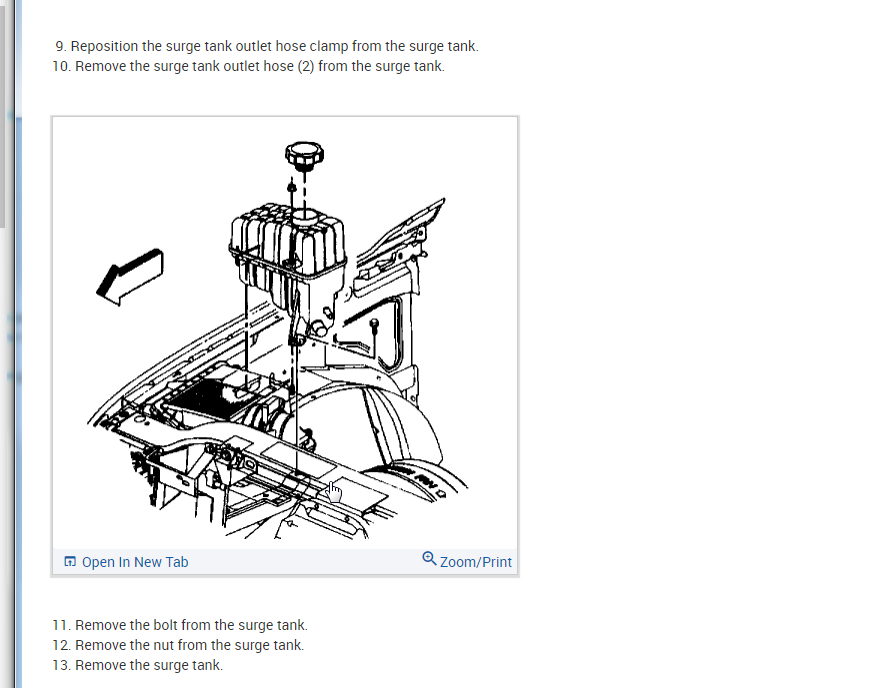 9. Reposition the surge tank outlet hose clamp from the surge tank.
10. Remove the surge tank outlet hose (2) from the surge tank.

Open In New Tab
Zoom/Print

11. Remove the bolt from the surge tank.
12. Remove the nut from the surge tank.
13. Remove the surge tank.