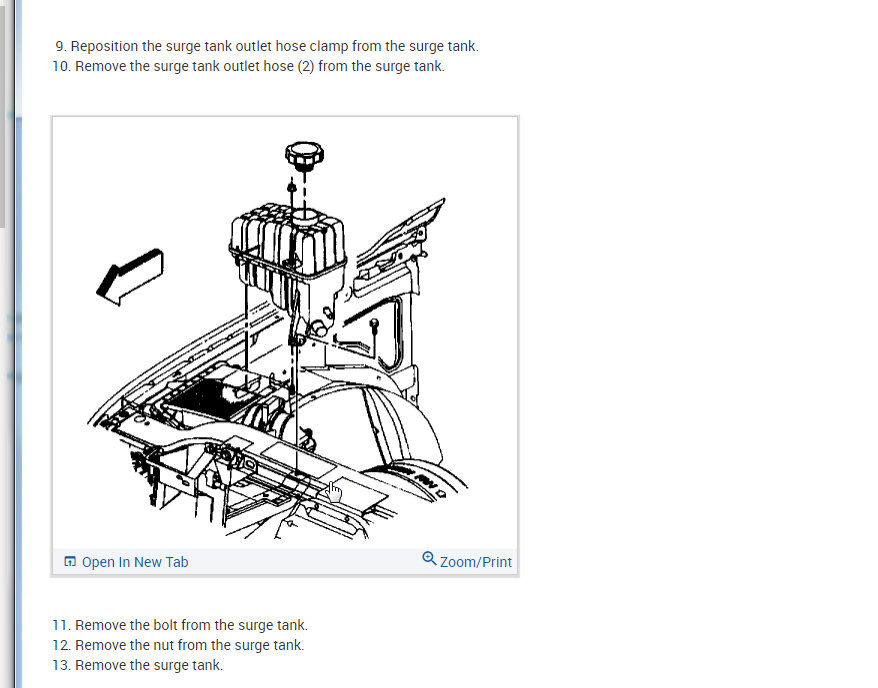 9. Reposition the surge tank outlet hose clamp from the surge tank.
10. Remove the surge tank outlet hose (2) from the surge tank.

Open In New Tab
Zoom/Print

11. Remove the bolt from the surge tank.
12. Remove the nut from the surge tank.
13. Remove the surge tank.