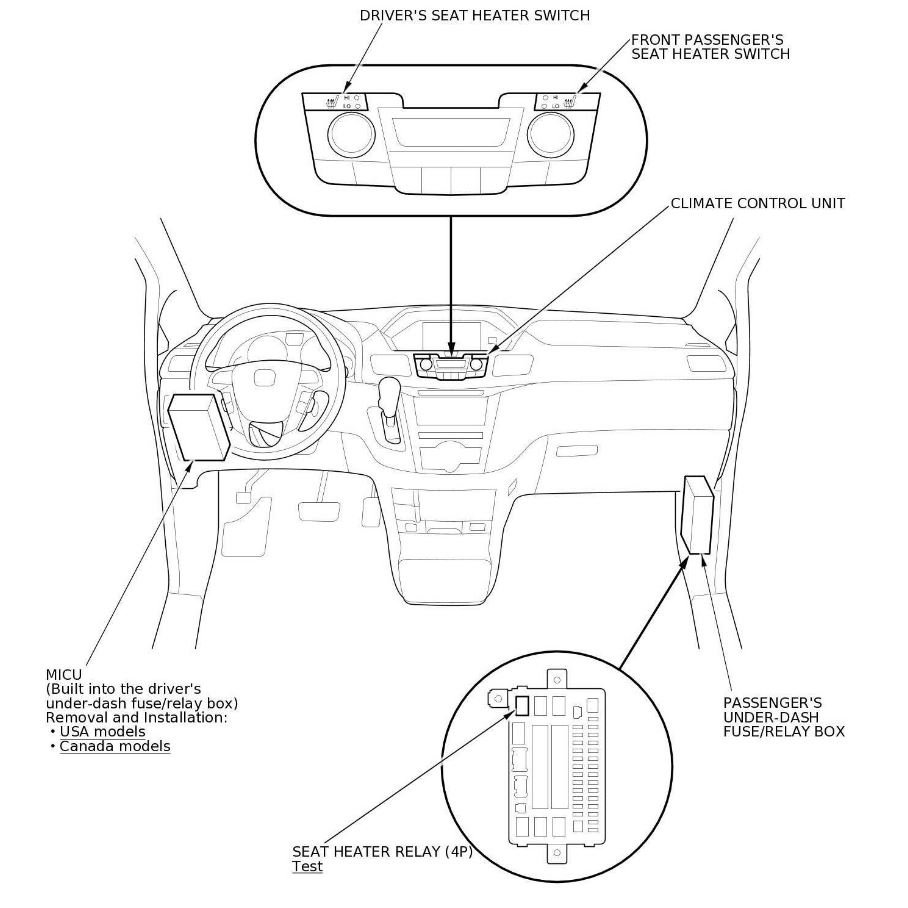 DRIVER'S SEAT HEATER SWITCH

FRONT PASSENGER'S SEAT HEATER SWITCH

CLIMATE CONTROL UNIT

MICU
(Built into the driver's under-dash fuse/relay box)
Removal and Installation:
• USA models
• Canada models

PASSENGER'S UNDER-DASH FUSE/RELAY BOX

SEAT HEATER RELAY (4P)
Test