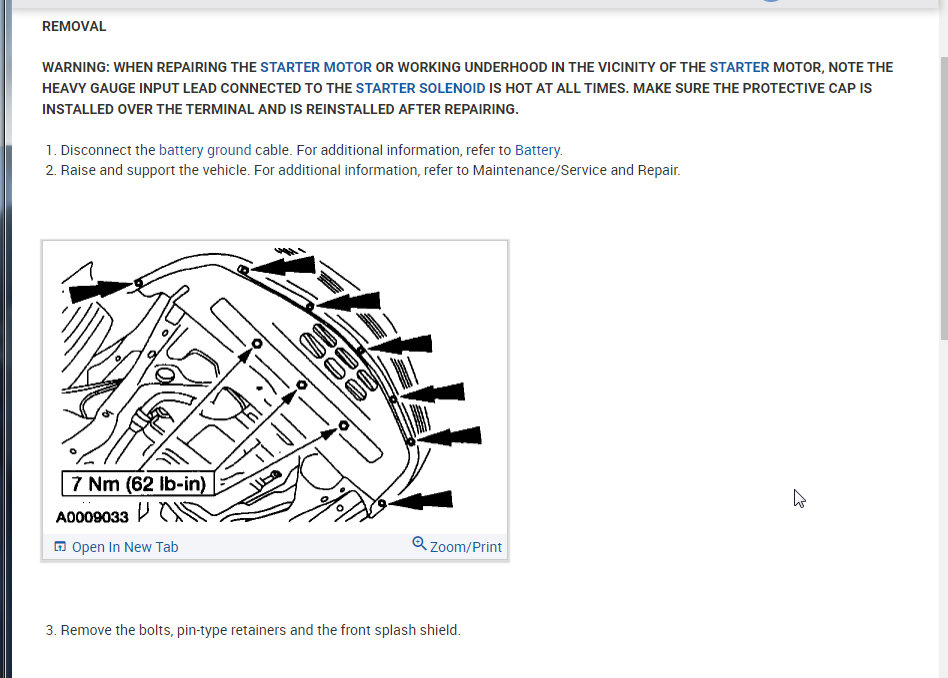 REMOVAL

WARNING: WHEN REPAIRING THE STARTER MOTOR OR WORKING UNDERHOOD IN THE VICINITY OF THE STARTER MOTOR, NOTE THE HEAVY GAUGE INPUT LEAD CONNECTED TO THE STARTER SOLENOID IS HOT AT ALL TIMES. MAKE SURE THE PROTECTIVE CAP IS INSTALLED OVER THE TERMINAL AND IS REINSTALLED AFTER REPAIRING.

1. Disconnect the battery ground cable. For additional information, refer to Battery.
2. Raise and support the vehicle. For additional information, refer to Maintenance/Service and Repair.

7 Nm (62 lb-in)
A0009033

Open In New Tab
Zoom/Print

3. Remove the bolts, pin-type retainers and the front splash shield.