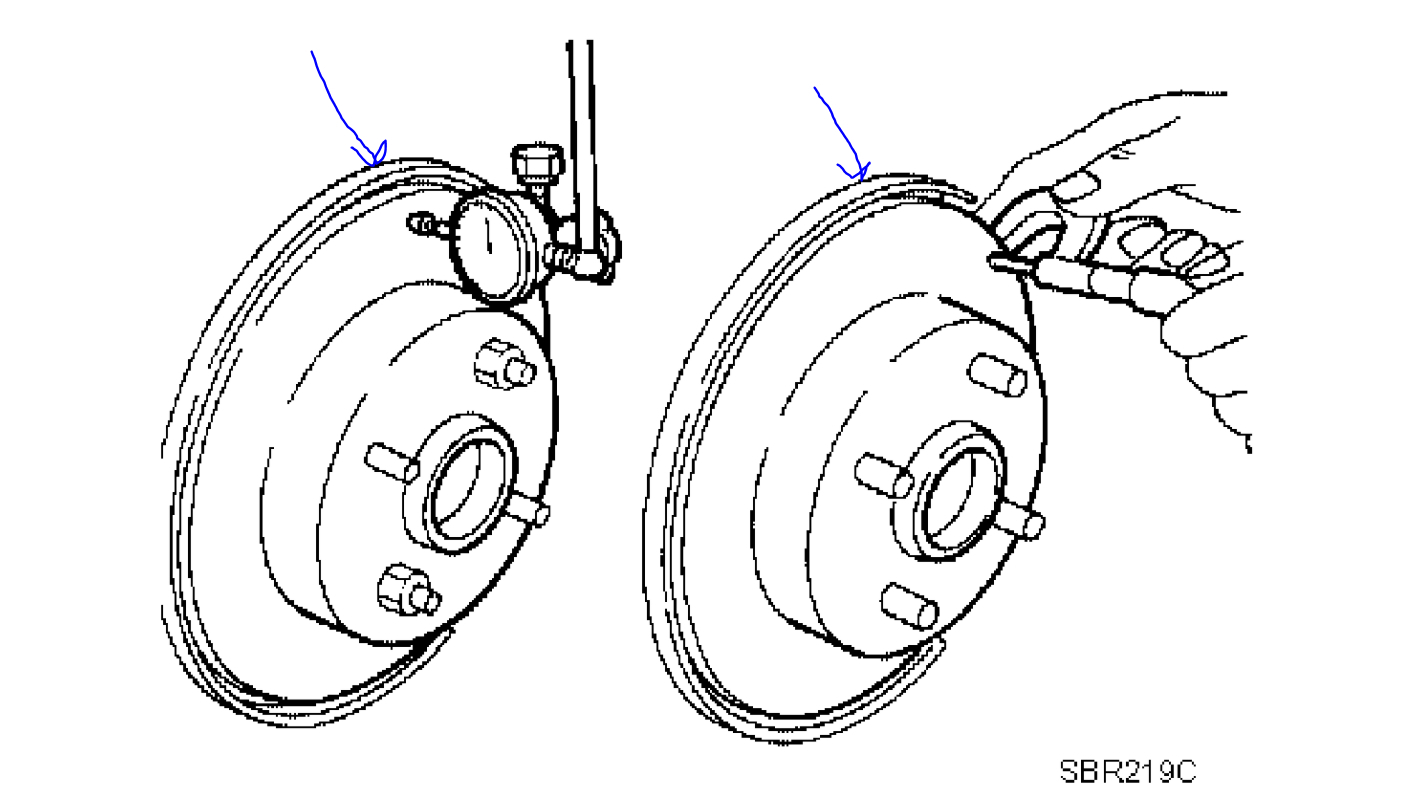 SBR219C