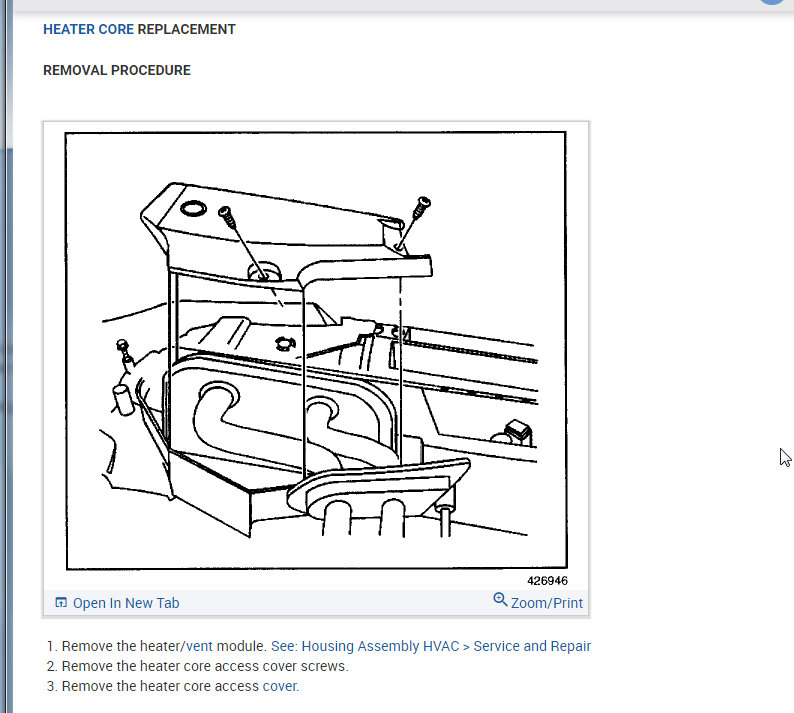 HEATER CORE REPLACEMENT

REMOVAL PROCEDURE

426946

Open In New Tab

Zoom/Print

1. Remove the heater/vent module. See: Housing Assembly HVAC > Service and Repair
2. Remove the heater core access cover screws.
3. Remove the heater core access cover.