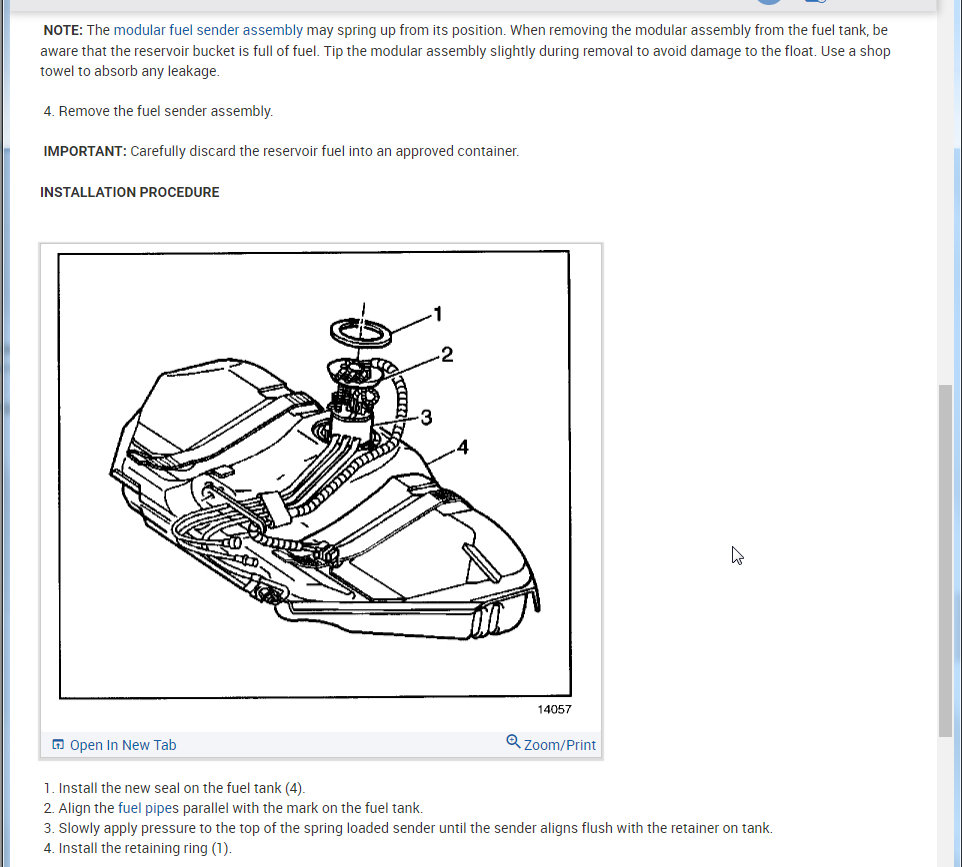 NOTE: The modular fuel sender assembly may spring up from its position. When removing the modular assembly from the fuel tank, be aware that the reservoir bucket is full of fuel. Tip the modular assembly slightly during removal to avoid damage to the float. Use a shop towel to absorb any leakage.

4. Remove the fuel sender assembly.

IMPORTANT: Carefully discard the reservoir fuel into an approved container.

INSTALLATION PROCEDURE

1
2
3
4

14057

Open In New Tab

Zoom/Print

1. Install the new seal on the fuel tank (4).
2. Align the fuel pipes parallel with the mark on the fuel tank.
3. Slowly apply pressure to the top of the spring loaded sender until the sender aligns flush with the retainer on tank.
4. Install the retaining ring (1).