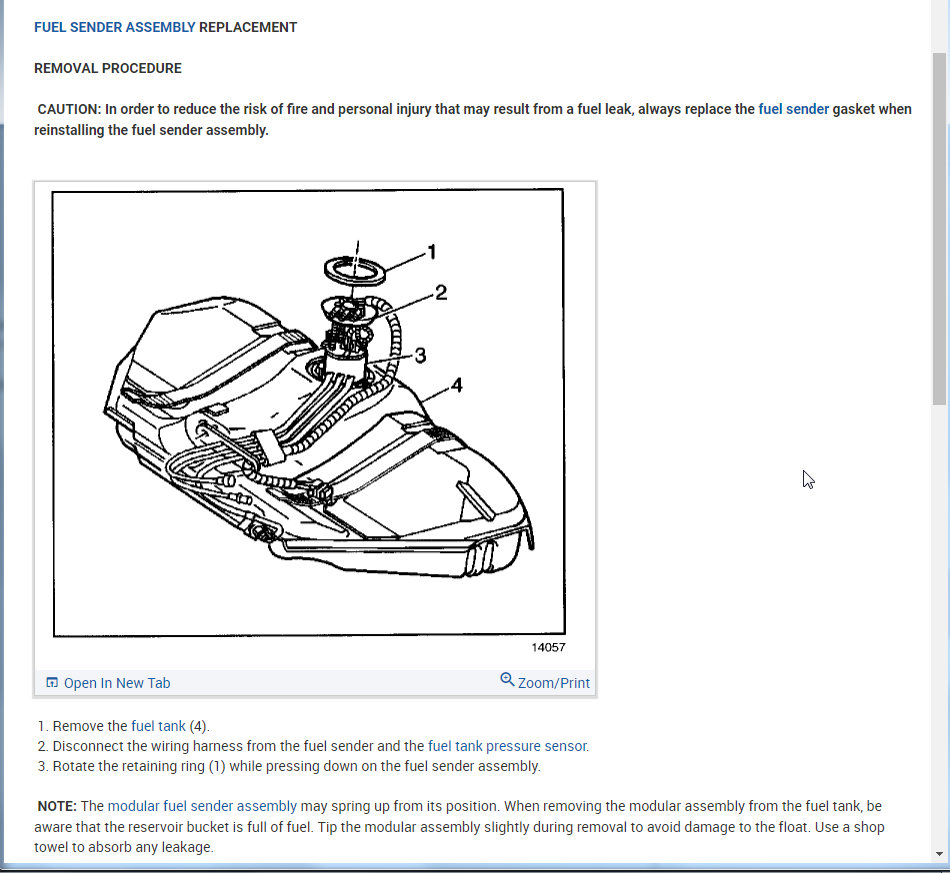 FUEL SENDER ASSEMBLY REPLACEMENT

REMOVAL PROCEDURE

CAUTION: In order to reduce the risk of fire and personal injury that may result from a fuel leak, always replace the fuel sender gasket when reinstalling the fuel sender assembly.

1
2
3
4

14057

Open In New Tab

Zoom/Print

1. Remove the fuel tank (4).
2. Disconnect the wiring harness from the fuel sender and the fuel tank pressure sensor.
3. Rotate the retaining ring (1) while pressing down on the fuel sender assembly.

NOTE: The modular fuel sender assembly may spring up from its position. When removing the modular assembly from the fuel tank, be aware that the reservoir bucket is full of fuel. Tip the modular assembly slightly during removal to avoid damage to the float. Use a shop towel to absorb any leakage.