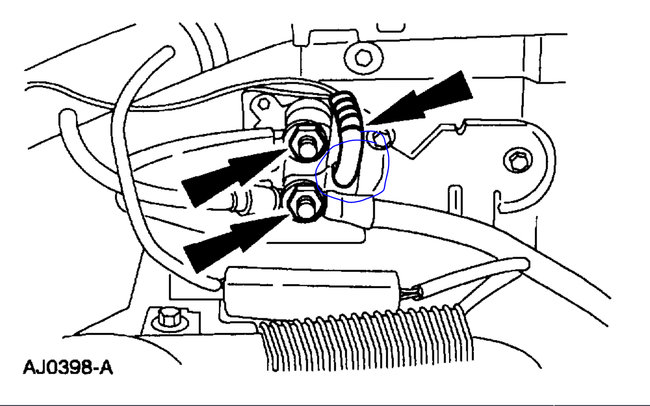 AJ0398-A