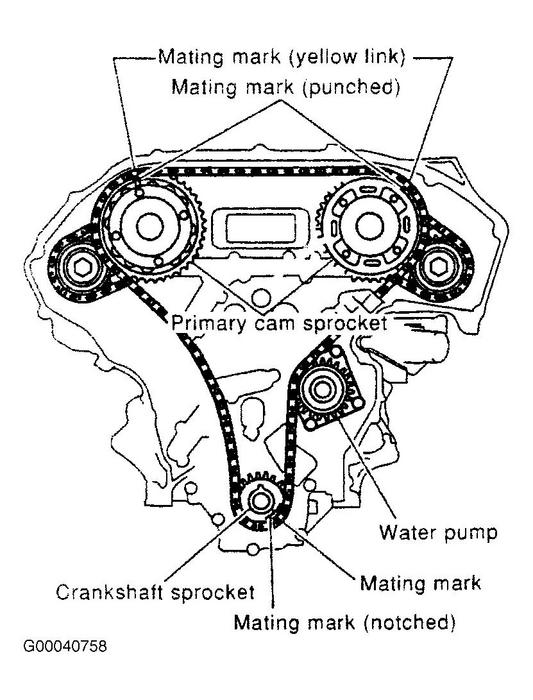 Mating mark (yellow link)
Mating mark (punched)
Primary cam sprocket
Water pump
Crankshaft sprocket
Mating mark
Mating mark (notched)
G00040758