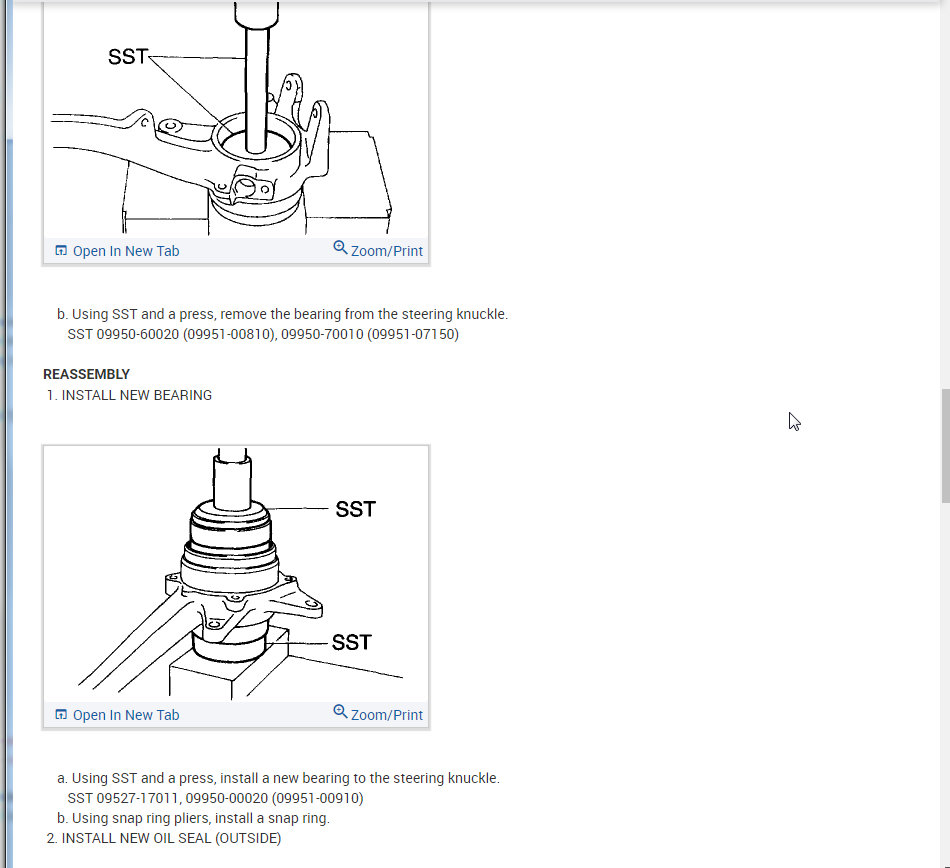 SST

Open In New Tab
Zoom/Print

b. Using SST and a press, remove the bearing from the steering knuckle.
SST 09950-60020 (09951-00810), 09950-70010 (09951-07150)

REASSEMBLY
1. INSTALL NEW BEARING

SST
SST

Open In New Tab
Zoom/Print

a. Using SST and a press, install a new bearing to the steering knuckle.
SST 09527-17011, 09950-00020 (09951-00910)
b. Using snap ring pliers, install a snap ring.
2. INSTALL NEW OIL SEAL (OUTSIDE)