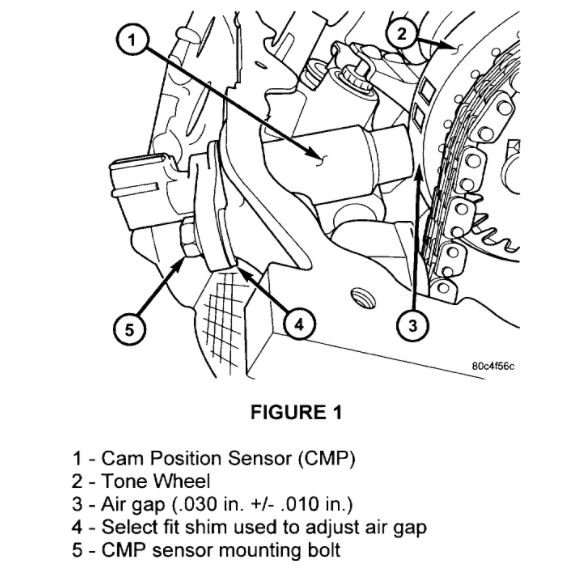 1
2
5
4
3
80c4f56c

FIGURE 1

1 - Cam Position Sensor (CMP)
2 - Tone Wheel
3 - Air gap (.030 in. +/- .010 in.)
4 - Select fit shim used to adjust air gap
5 - CMP sensor mounting bolt