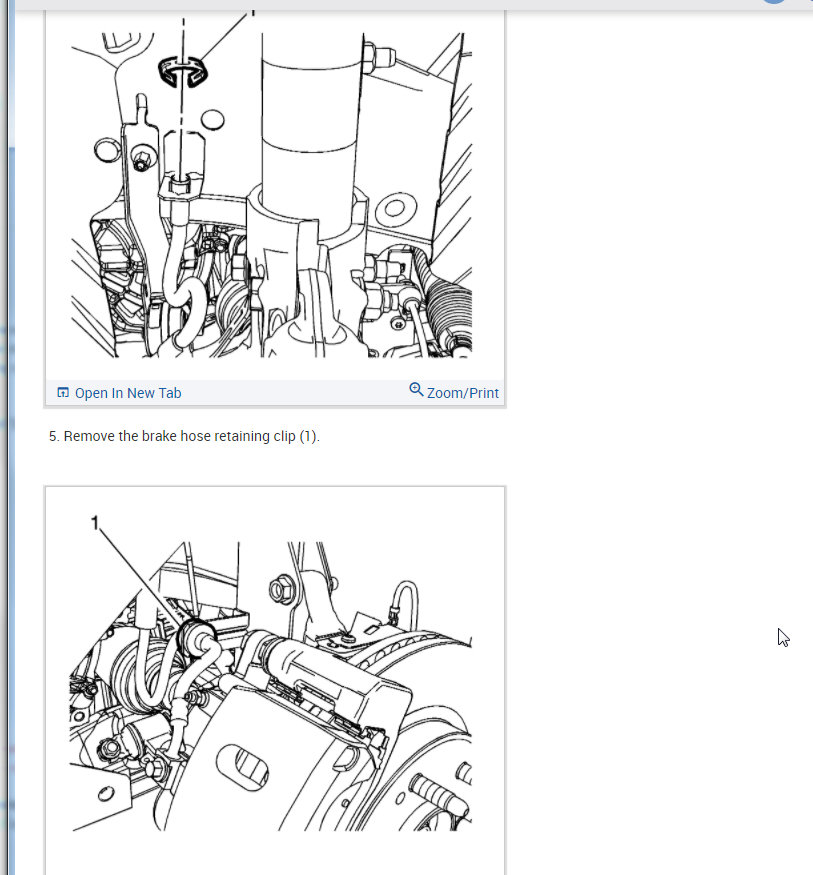 Open In New Tab

Zoom/Print

5. Remove the brake hose retaining clip (1).

1