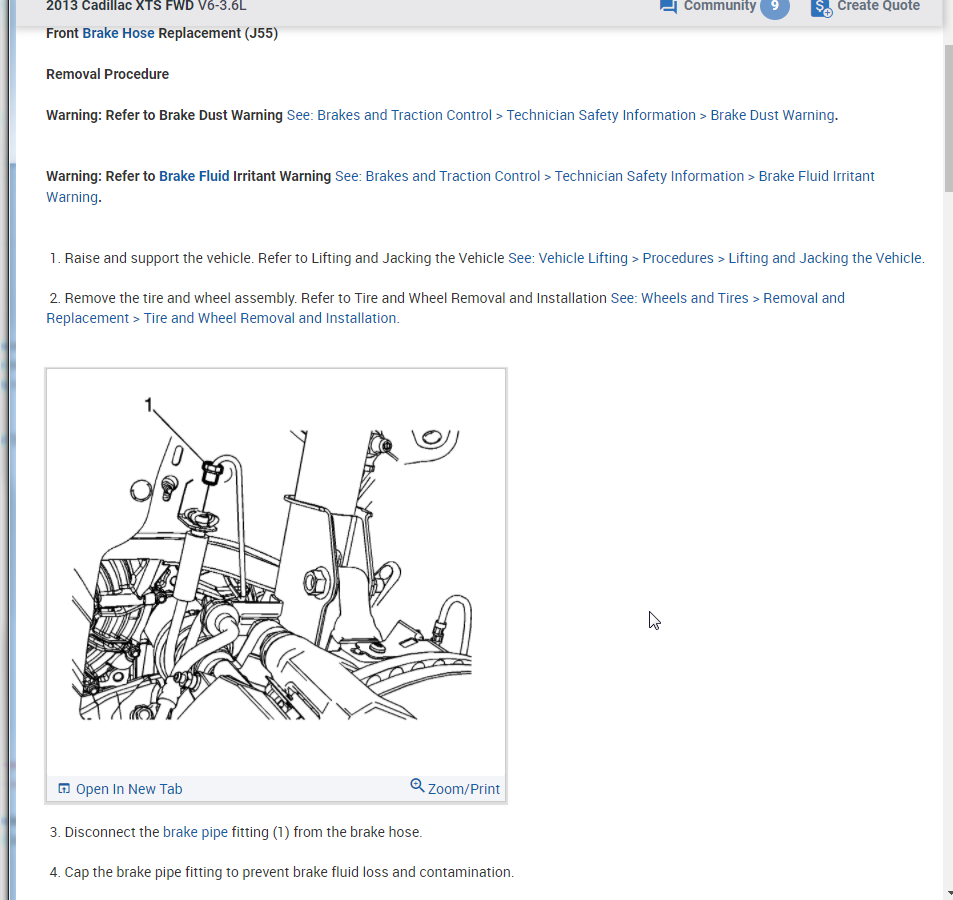 2013 Cadillac XTS FWD V6-3.6L

Community 9

Create Quote

Front Brake Hose Replacement (J55)

Removal Procedure

Warning: Refer to Brake Dust Warning See: Brakes and Traction Control > Technician Safety Information > Brake Dust Warning.

Warning: Refer to Brake Fluid Irritant Warning See: Brakes and Traction Control > Technician Safety Information > Brake Fluid Irritant Warning.

1. Raise and support the vehicle. Refer to Lifting and Jacking the Vehicle See: Vehicle Lifting > Procedures > Lifting and Jacking the Vehicle.

2. Remove the tire and wheel assembly. Refer to Tire and Wheel Removal and Installation See: Wheels and Tires > Removal and Replacement > Tire and Wheel Removal and Installation.

1

Open In New Tab

Zoom/Print

3. Disconnect the brake pipe fitting (1) from the brake hose.

4. Cap the brake pipe fitting to prevent brake fluid loss and contamination.