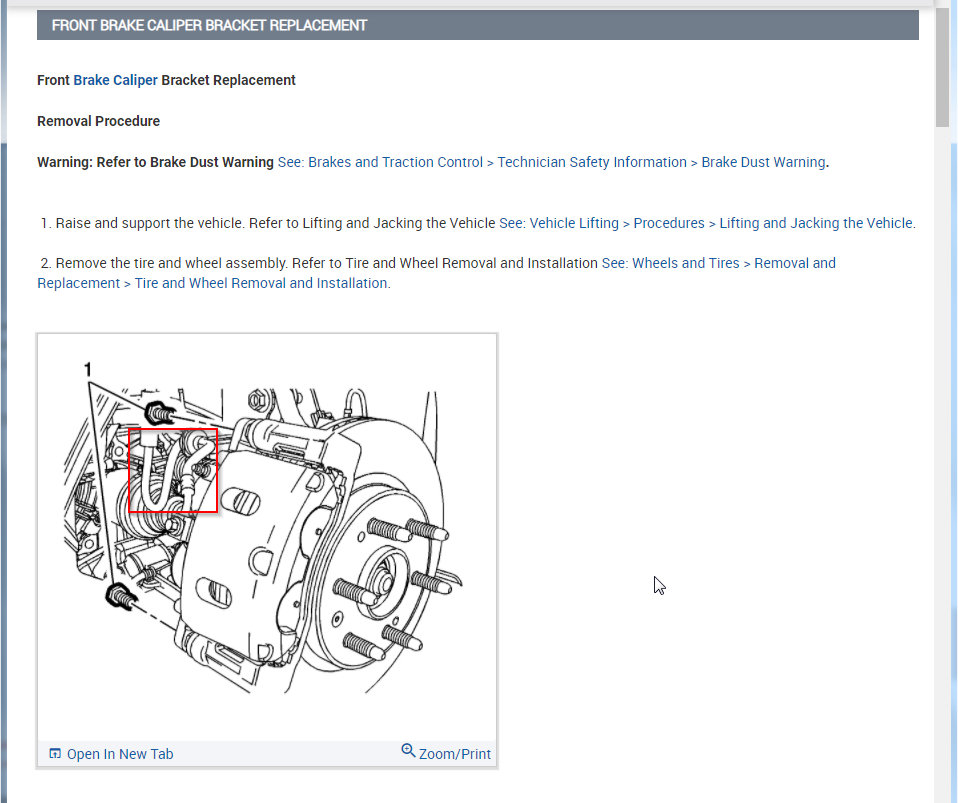 FRONT BRAKE CALIPER BRACKET REPLACEMENT

Front Brake Caliper Bracket Replacement

Removal Procedure

Warning: Refer to Brake Dust Warning See: Brakes and Traction Control > Technician Safety Information > Brake Dust Warning.

1. Raise and support the vehicle. Refer to Lifting and Jacking the Vehicle See: Vehicle Lifting > Procedures > Lifting and Jacking the Vehicle.

2. Remove the tire and wheel assembly. Refer to Tire and Wheel Removal and Installation See: Wheels and Tires > Removal and Replacement > Tire and Wheel Removal and Installation.

1

Open In New Tab

Zoom/Print