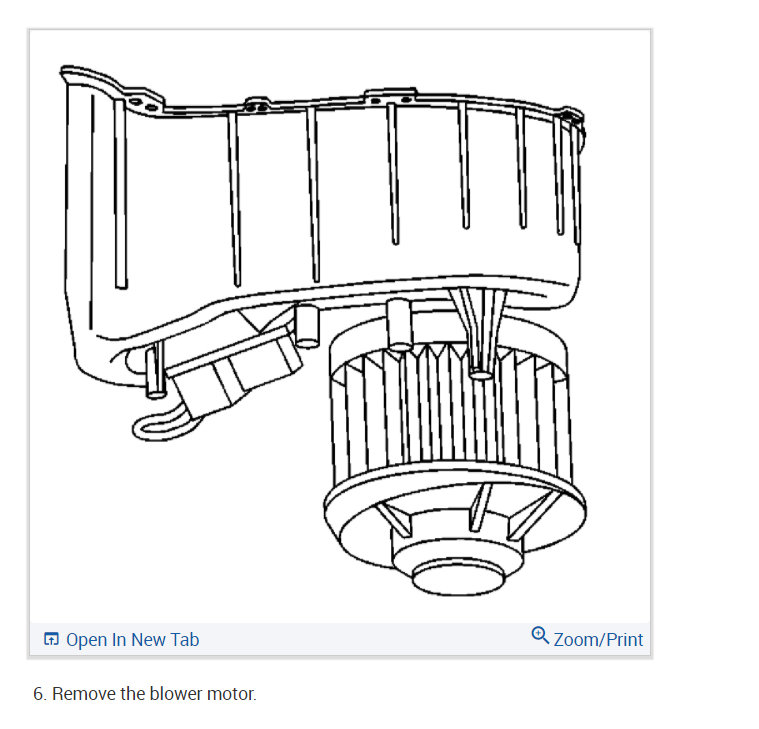 Open In New Tab

Zoom/Print

6. Remove the blower motor.