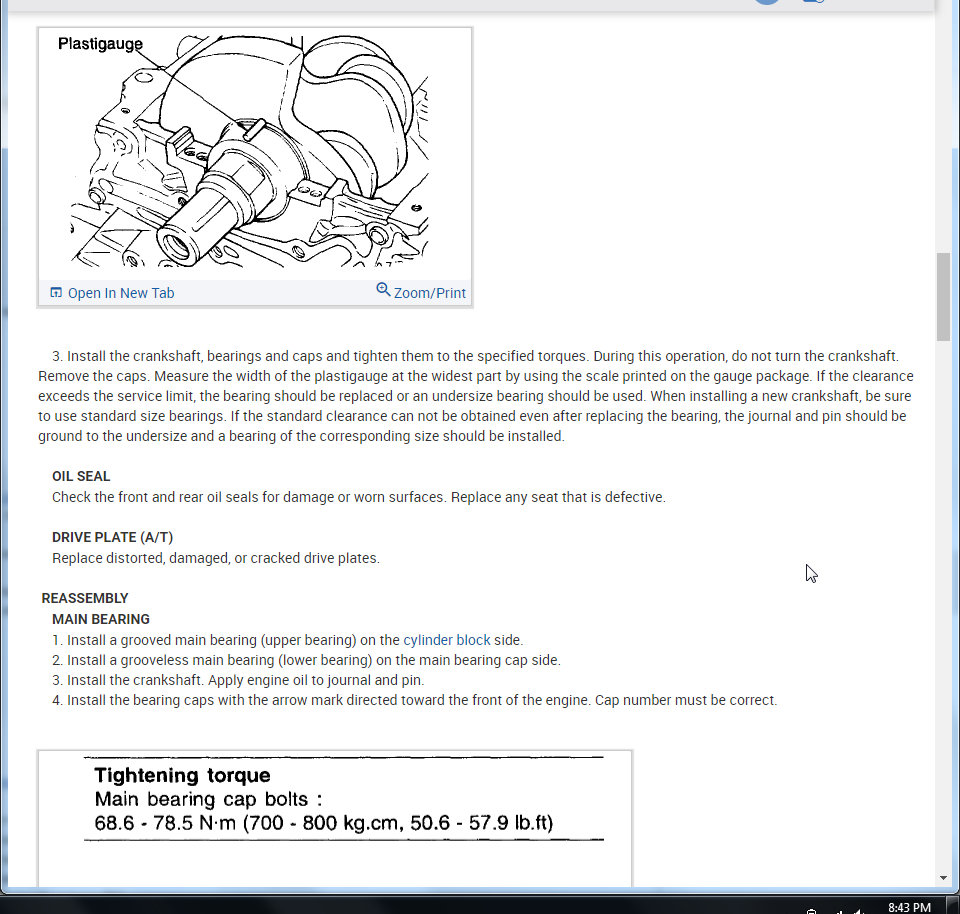 Plastigauge

Open In New Tab

Zoom/Print

3. Install the crankshaft, bearings and caps and tighten them to the specified torques. During this operation, do not turn the crankshaft. Remove the caps. Measure the width of the plastigauge at the widest part by using the scale printed on the gauge package. If the clearance exceeds the service limit, the bearing should be replaced or an undersize bearing should be used. When installing a new crankshaft, be sure to use standard size bearings. If the standard clearance can not be obtained even after replacing the bearing, the journal and pin should be ground to the undersize and a bearing of the corresponding size should be installed.

OIL SEAL
Check the front and rear oil seals for damage or worn surfaces. Replace any seat that is defective.

DRIVE PLATE (A/T)
Replace distorted, damaged, or cracked drive plates.

REASSEMBLY
MAIN BEARING
1. Install a grooved main bearing (upper bearing) on the cylinder block side.
2. Install a grooveless main bearing (lower bearing) on the main bearing cap side.
3. Install the crankshaft. Apply engine oil to journal and pin.
4. Install the bearing caps with the arrow mark directed toward the front of the engine. Cap number must be correct.

Tightening torque
Main bearing cap bolts :
68.6 - 78.5 N·m (700 - 800 kg.cm, 50.6 - 57.9 lb.ft)

8:43 PM