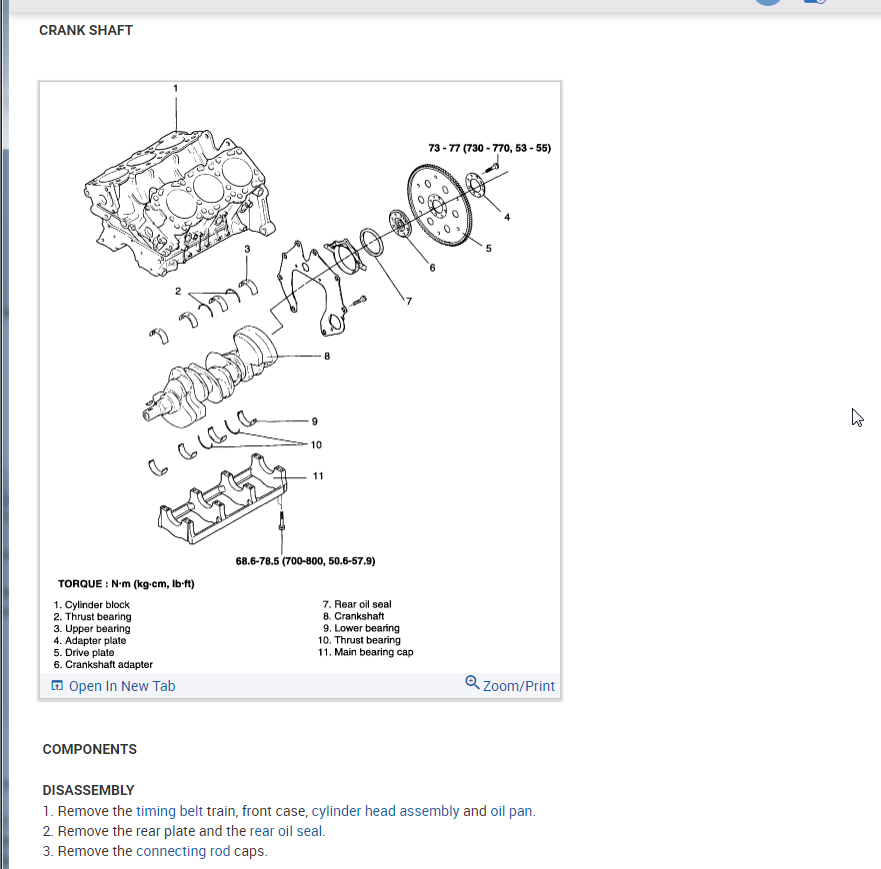 CRANK SHAFT

1

73 - 77 (730 - 770, 53 - 55)

4

5

6

7

3

2

8

9

10

11

68.6-78.5 (700-800, 50.6-57.9)

TORQUE : N·m (kg·cm, lb·ft)

1. Cylinder block
2. Thrust bearing
3. Upper bearing
4. Adapter plate
5. Drive plate
6. Crankshaft adapter

7. Rear oil seal
8. Crankshaft
9. Lower bearing
10. Thrust bearing
11. Main bearing cap

Open In New Tab

Zoom/Print

COMPONENTS

DISASSEMBLY
1. Remove the timing belt train, front case, cylinder head assembly and oil pan.
2. Remove the rear plate and the rear oil seal.
3. Remove the connecting rod caps.