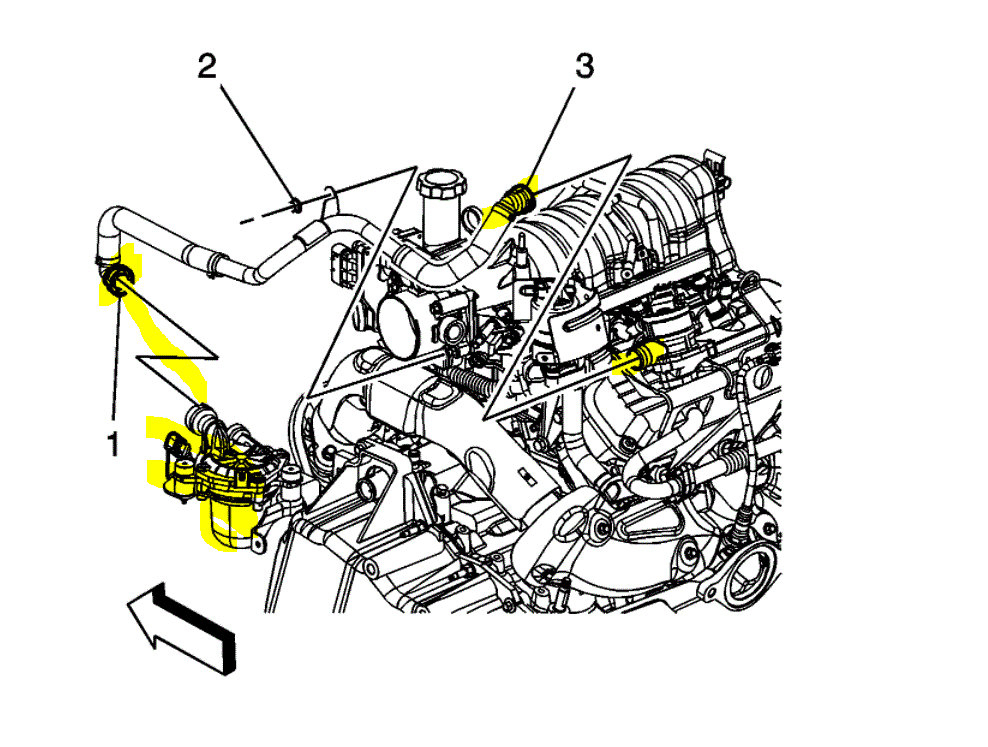 2
3
1